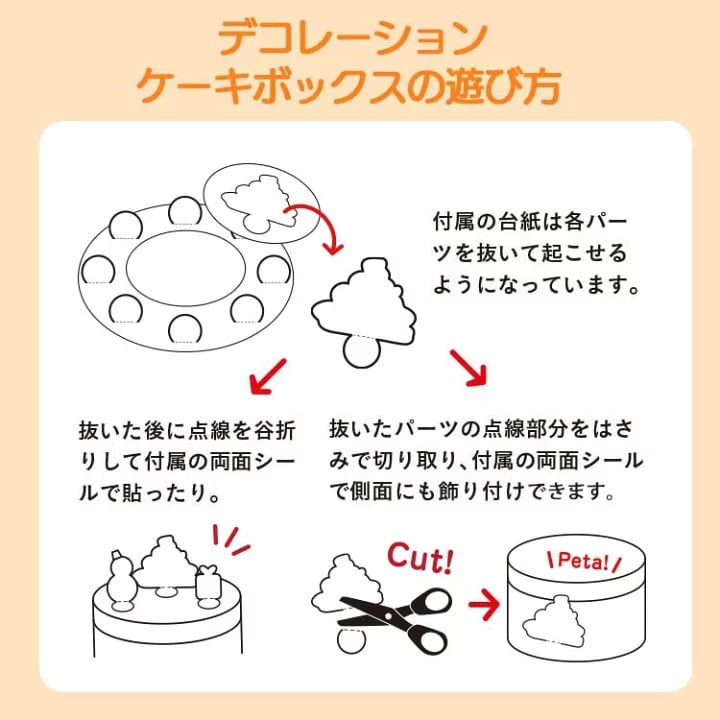 デコレーション
ケーキボックスの遊び方

付属の台紙は各パーツを抜いて起こせるようになっています。

抜いた後に点線を谷折りして付属の両面シールで貼ったり。

抜いたパーツの点線部分をはさみで切り取り、付属の両面シールで側面にも飾り付けできます。

Cut!

Peta!