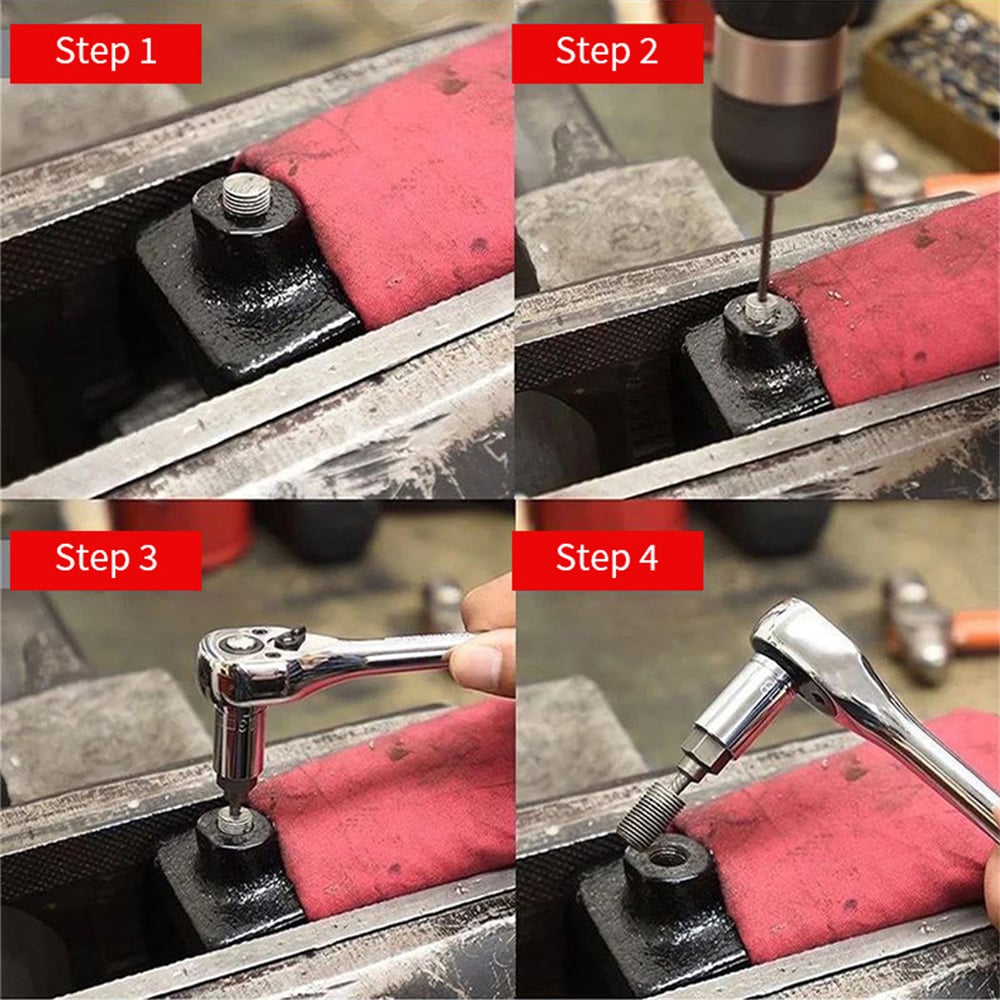 Step 1

Step 2

Step 3

Step 4