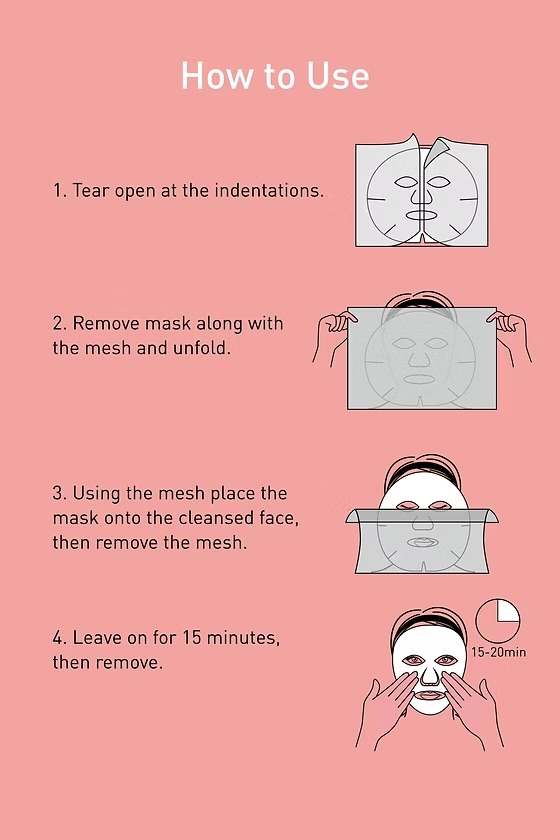 How to Use

1. Tear open at the indentations.

2. Remove mask along with the mesh and unfold.

3. Using the mesh place the mask onto the cleansed face, then remove the mesh.

4. Leave on for 15 minutes, then remove.

15-20min