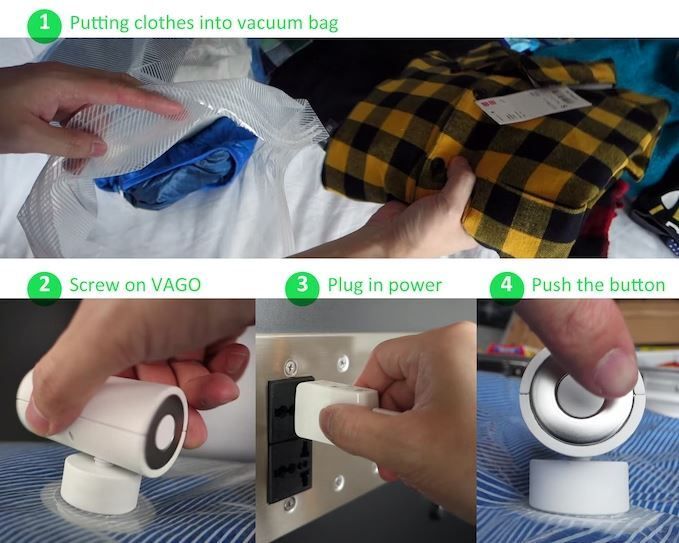 1 Putting clothes into vacuum bag

2 Screw on VAGO

3 Plug in power

4 Push the button