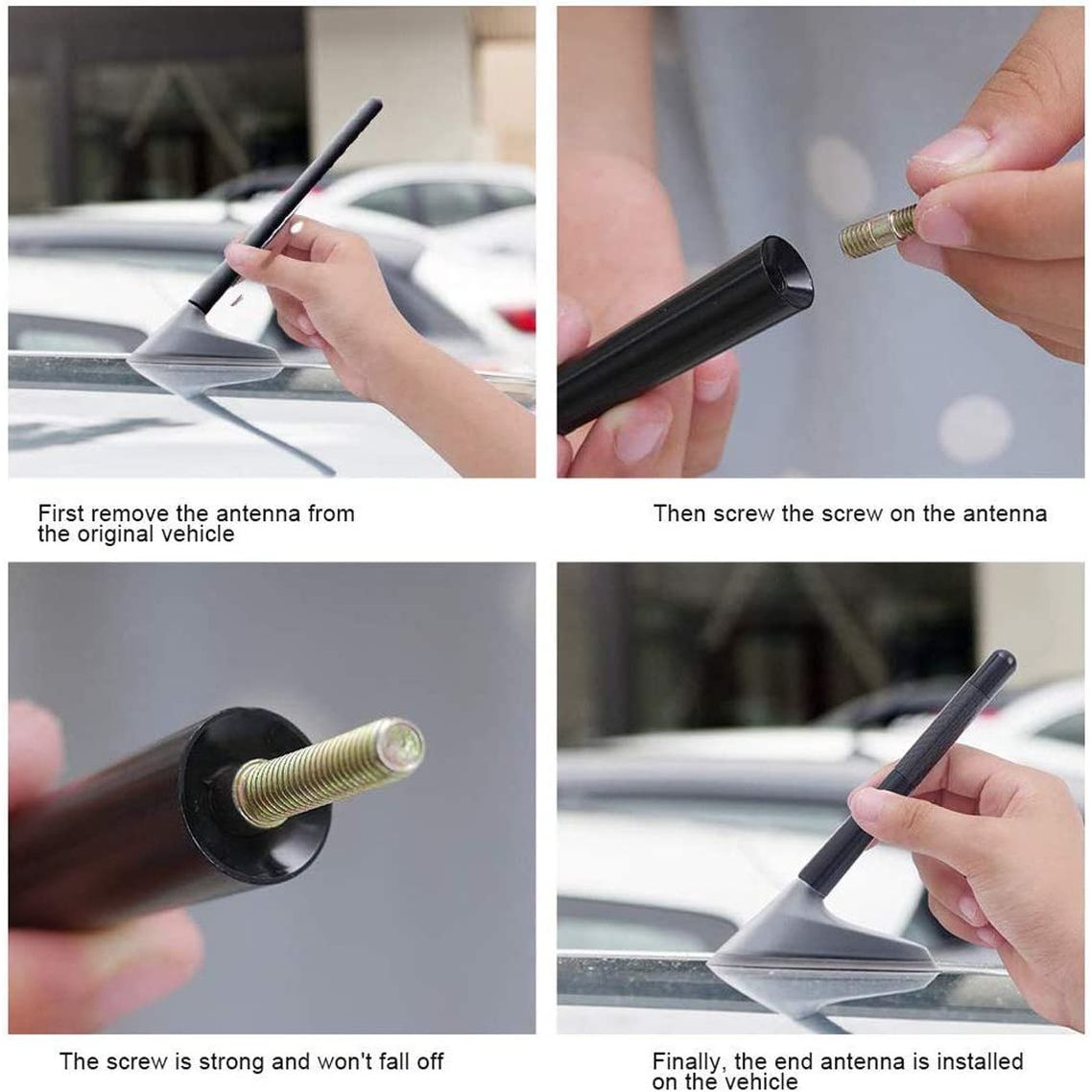 First remove the antenna from the original vehicle

Then screw the screw on the antenna

The screw is strong and won't fall off

Finally, the end antenna is installed on the vehicle