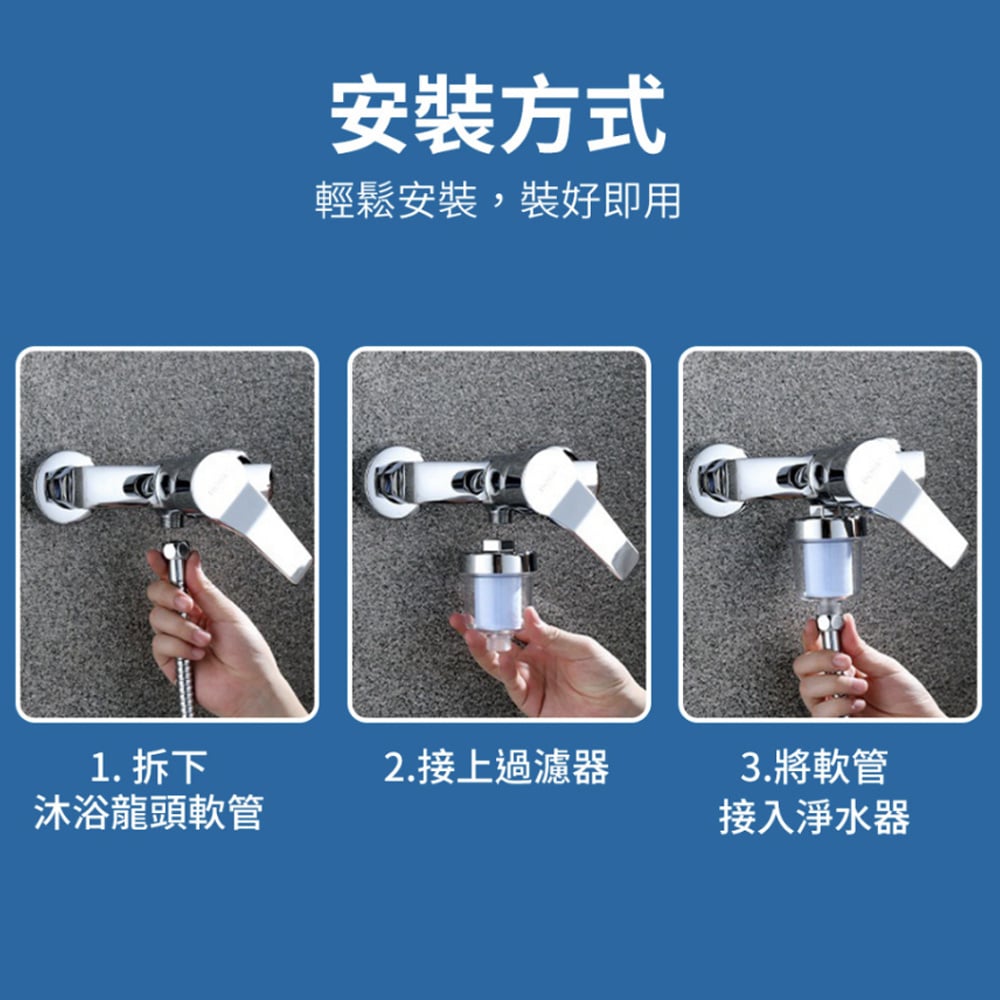 安裝方式

輕鬆安裝，裝好即用

1. 拆下
沐浴龍頭軟管

2.接上過濾器

3.將軟管
接入淨水器