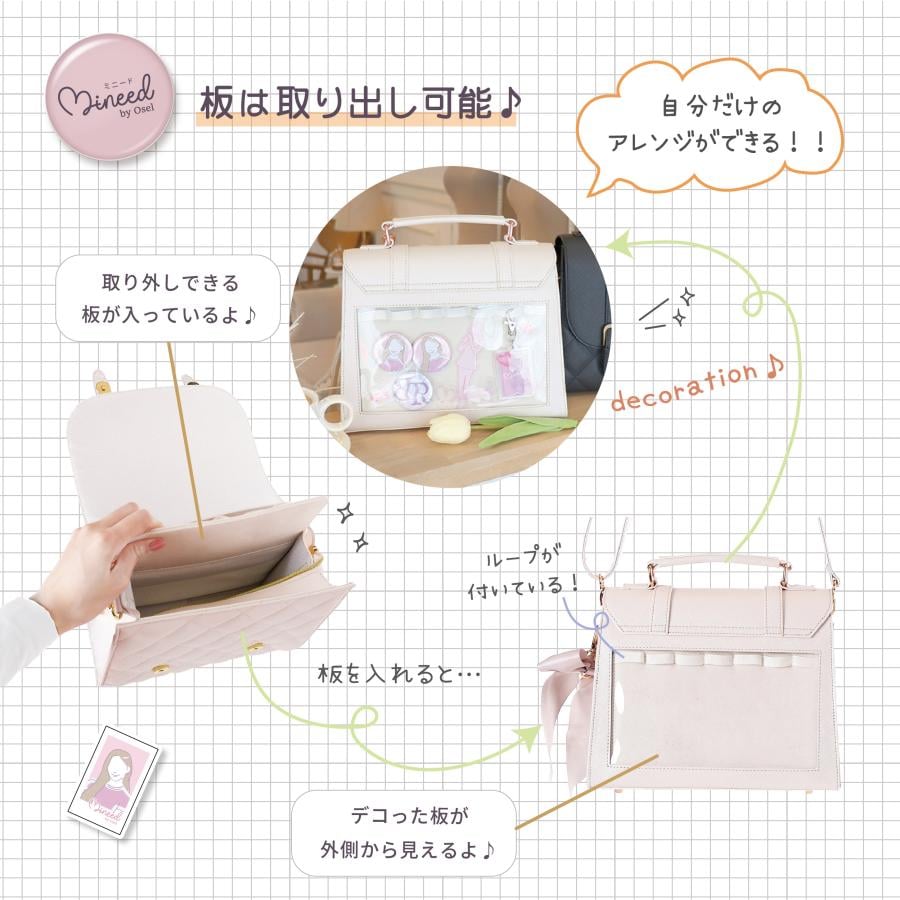 ミニード
Mineed
by Osel

板は取り出し可能♪

自分だけの
アレンジができる！！

取り外しできる
板が入っているよ♪

decoration♪

ループが
付いている！

板を入れると…

デコった板が
外側から見えるよ♪

Mineed