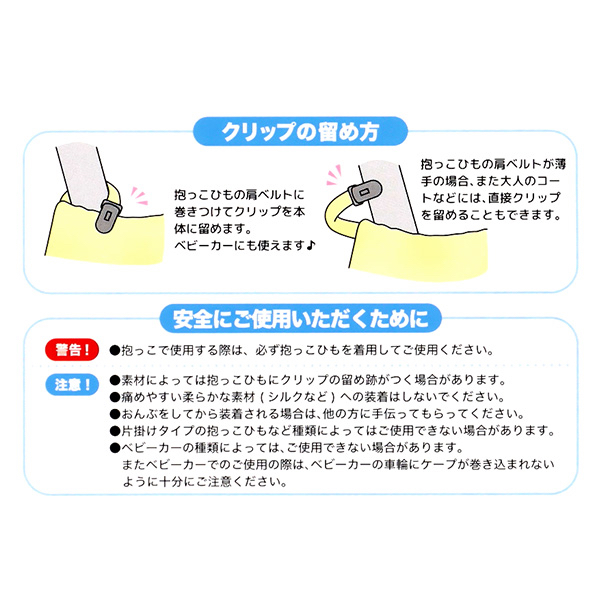 クリップの留め方

抱っこひもの肩ベルトに巻きつけてクリップを本体に留めます。
ベビーカーにも使えます♪

抱っこひもの肩ベルトが薄手の場合、また大人のコートなどには、直接クリップを留めることもできます。

安全にご使用いただくために

警告!
●抱っこで使用する際は、必ず抱っこひもを着用してご使用ください。

注意!
●素材によっては抱っこひもにクリップの留め跡がつく場合があります。
●痛めやすい柔らかな素材（シルクなど）への装着はしないでください。
●おんぶをしてから装着される場合は、他の方に手伝ってもらってください。
●片掛けタイプの抱っこひもなど種類によってはご使用できない場合があります。
●ベビーカーの種類によっては、ご使用できない場合があります。
またベビーカーでのご使用の際は、ベビーカーの車輪にケープが巻き込まれないように十分にご注意ください。