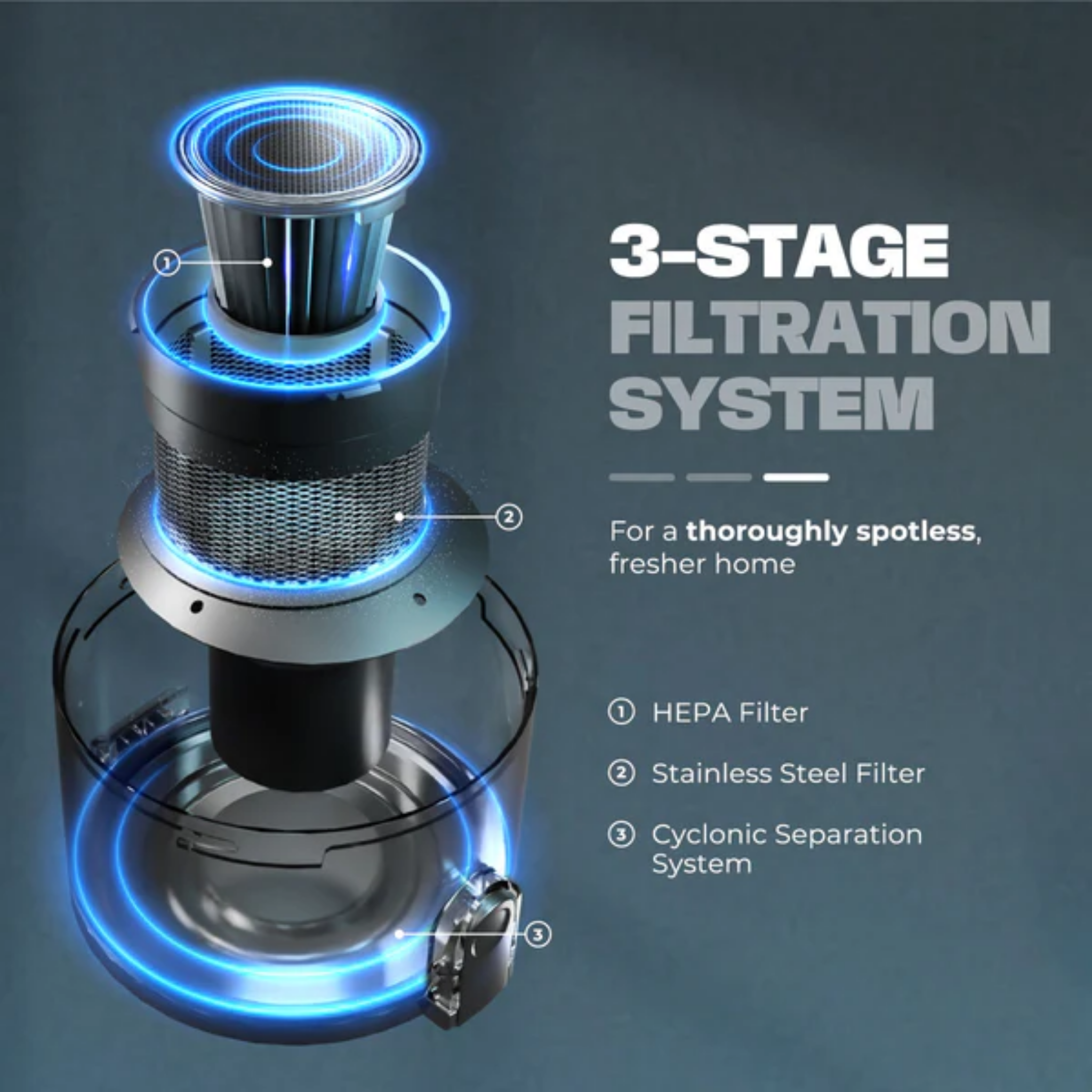 1

2

3

3-STAGE FILTRATION SYSTEM

For a thoroughly spotless, fresher home

① HEPA Filter

② Stainless Steel Filter

③ Cyclonic Separation System