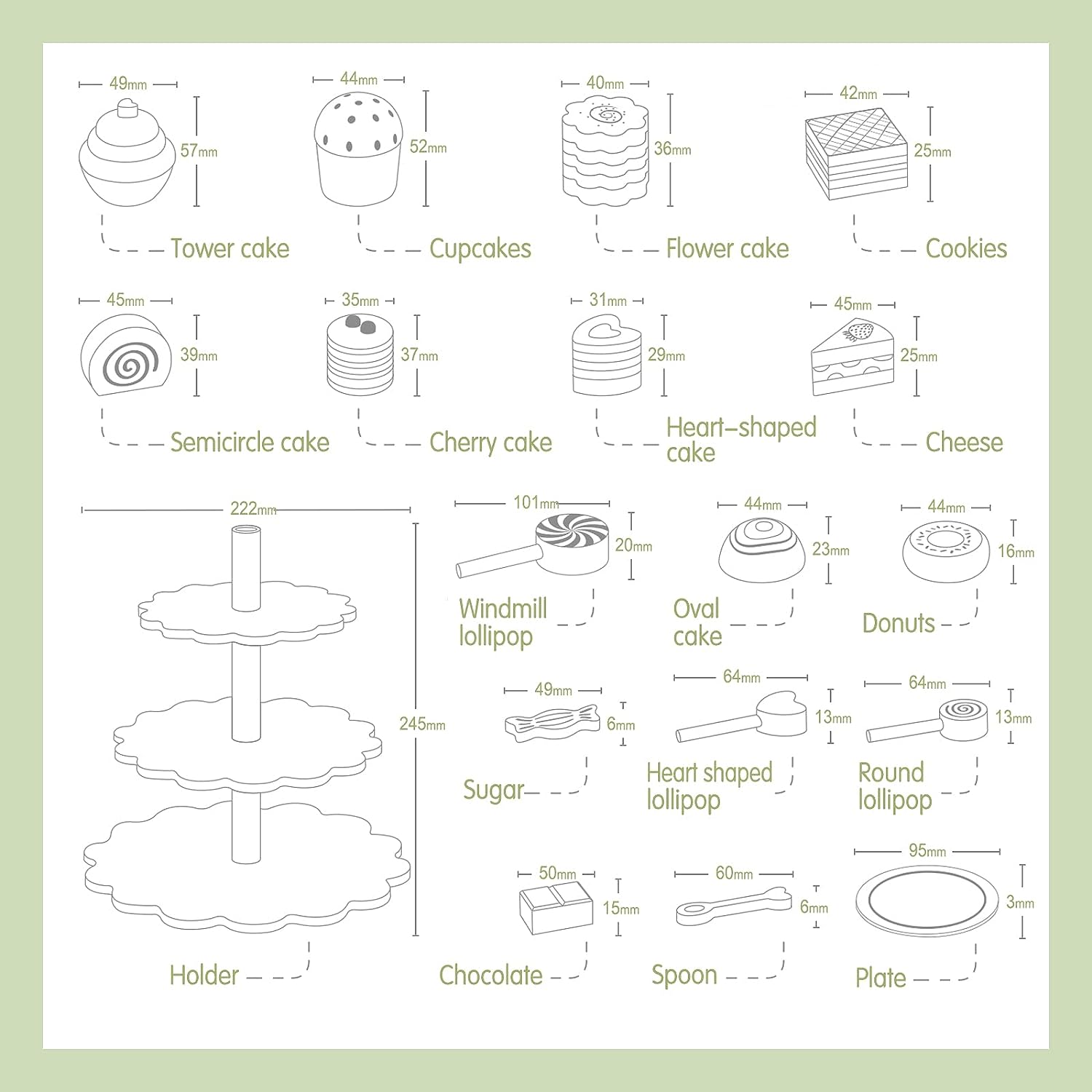 49mm
57mm
Tower cake

44mm
52mm
Cupcakes

40mm
36mm
Flower cake

42mm
25mm
Cookies

45mm
39mm
Semicircle cake

35mm
37mm
Cherry cake

31mm
29mm
Heart-shaped cake

45mm
25mm
Cheese

222mm
245mm
Holder

101mm
20mm
Windmill lollipop

44mm
23mm
Oval cake

44mm
16mm
Donuts

49mm
6mm
Sugar

64mm
13mm
Heart shaped lollipop

64mm
13mm
Round lollipop

50mm
15mm
Chocolate

60mm
6mm
Spoon

95mm
3mm
Plate