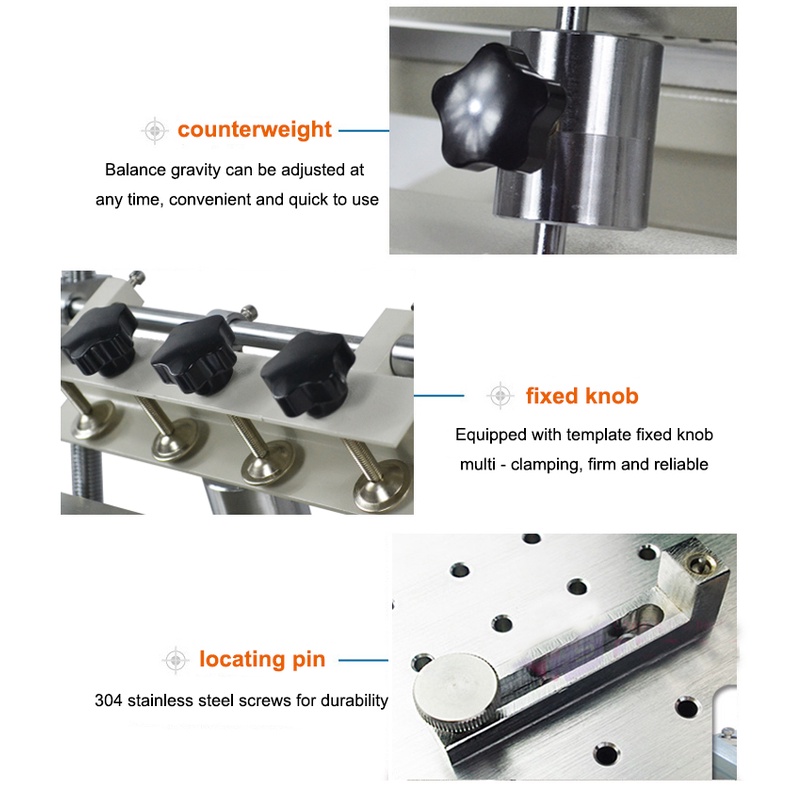 counterweight

Balance gravity can be adjusted at any time, convenient and quick to use

fixed knob

Equipped with template fixed knob multi - clamping, firm and reliable

locating pin

304 stainless steel screws for durability