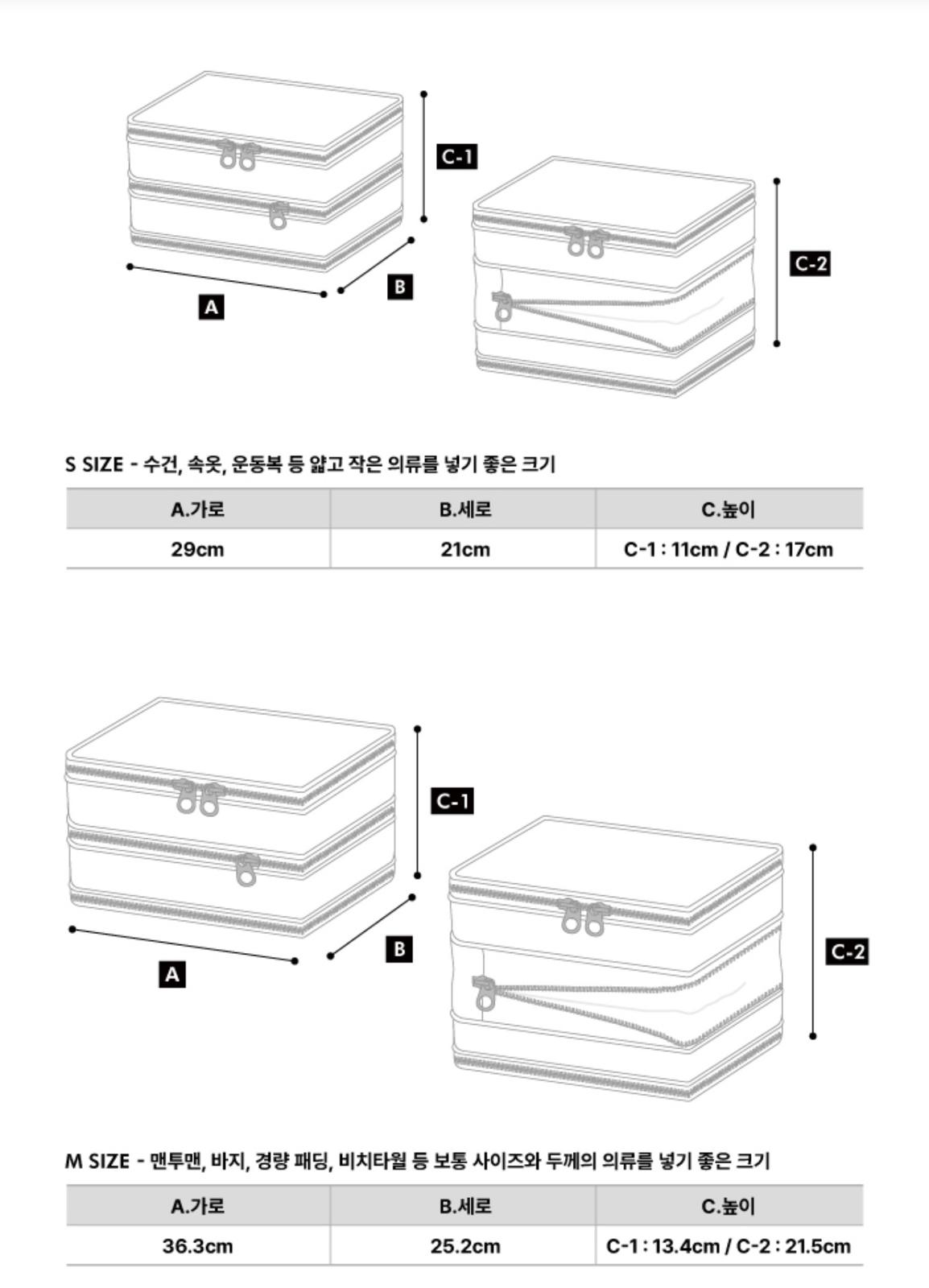 C-1

A

B

C-2

S SIZE - 수건, 속옷, 운동복 등 얇고 작은 의류를 넣기 좋은 크기

| A.가로 | B.세로 | C.높이 |
|---|---|---|
| 29cm | 21cm | C-1 : 11cm / C-2 : 17cm |

C-1

A

B

C-2

M SIZE - 맨투맨, 바지, 경량 패딩, 비치타월 등 보통 사이즈와 두께의 의류를 넣기 좋은 크기

| A.가로 | B.세로 | C.높이 |
|---|---|---|
| 36.3cm | 25.2cm | C-1 : 13.4cm / C-2 : 21.5cm |