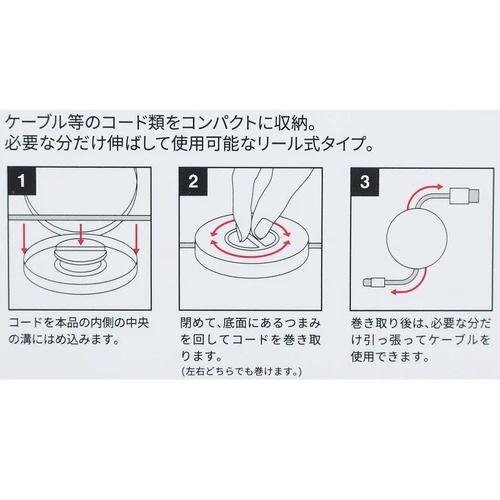 ケーブル等のコード類をコンパクトに収納。
必要な分だけ伸ばして使用可能なリール式タイプ。

1

コードを本品の内側の中央の溝にはめ込みます。

2

閉めて、底面にあるつまみを回してコードを巻き取ります。
(左右どちらでも巻けます。)

3

巻き取り後は、必要な分だけ引っ張ってケーブルを使用できます。