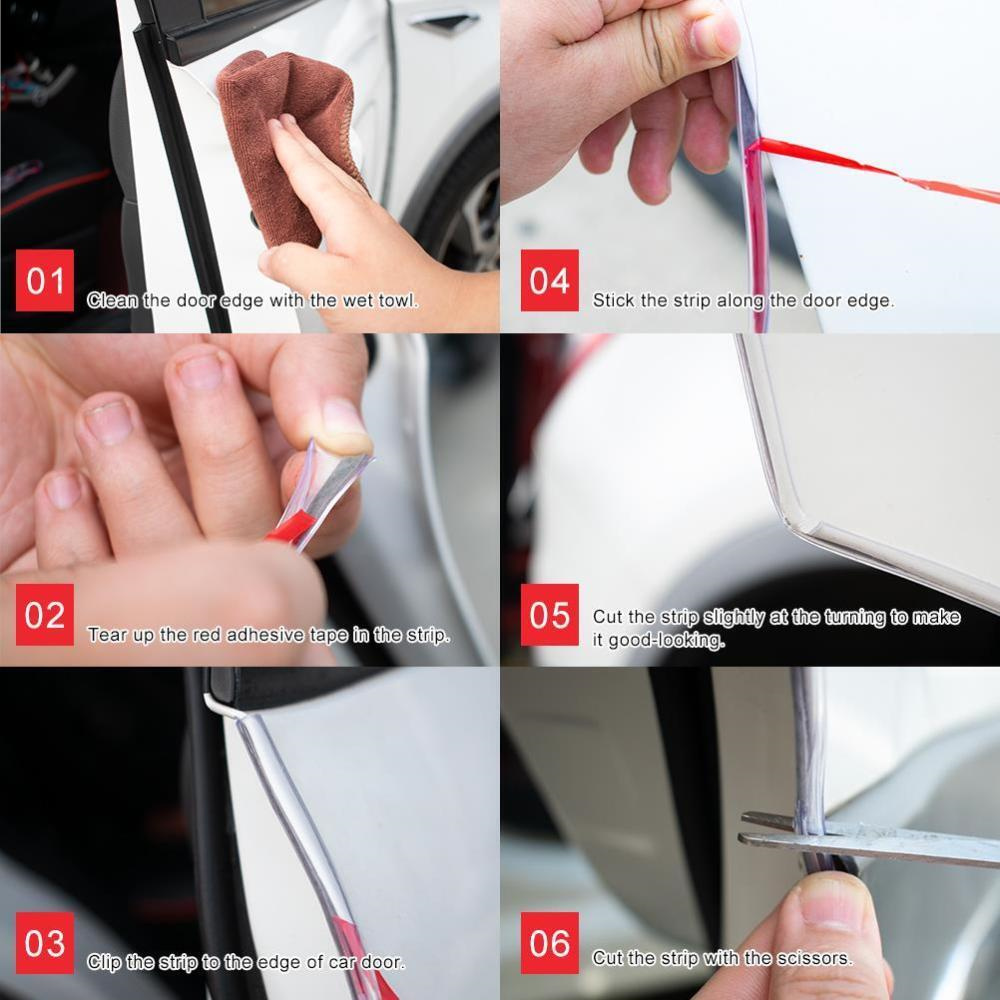 01 Clean the door edge with the wet towl.

02 Tear up the red adhesive tape in the strip.

03 Clip the strip to the edge of car door.

04 Stick the strip along the door edge.

05 Cut the strip slightly at the turning to make it good-looking.

06 Cut the strip with the scissors.