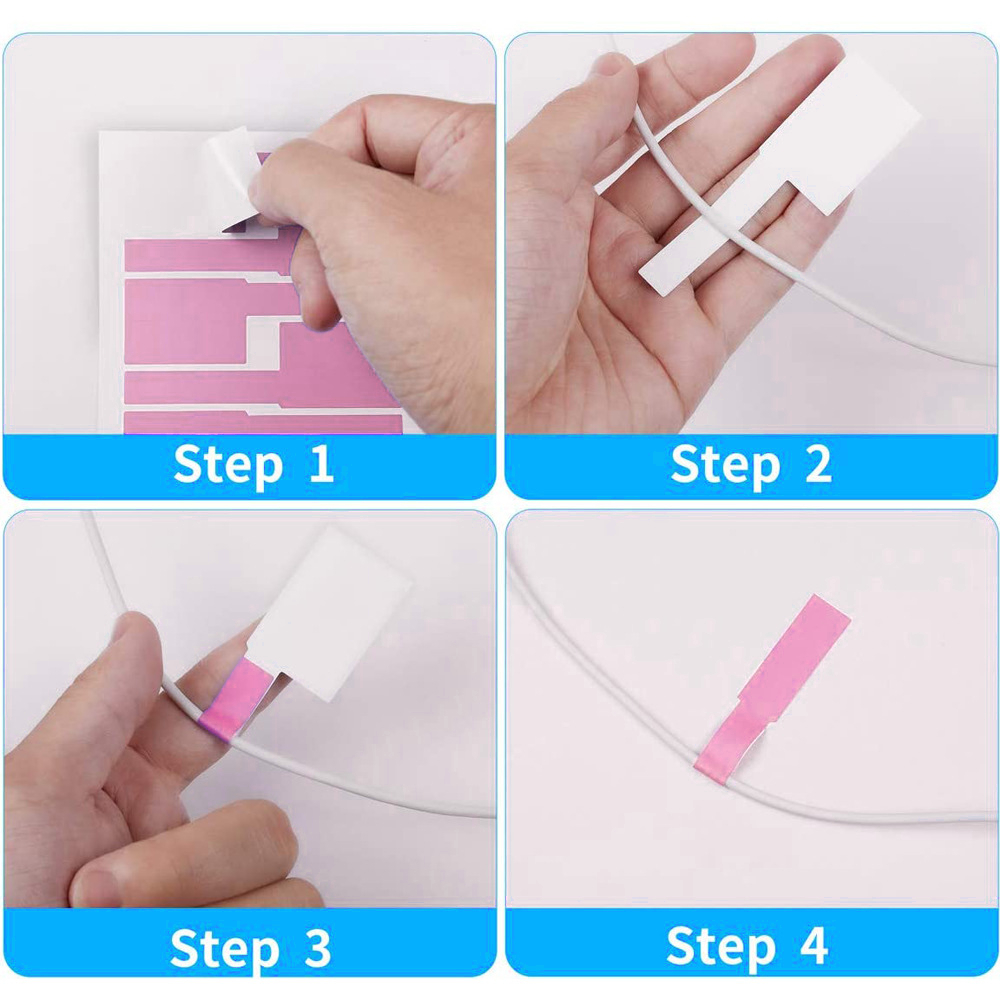 Step 1

Step 2

Step 3

Step 4