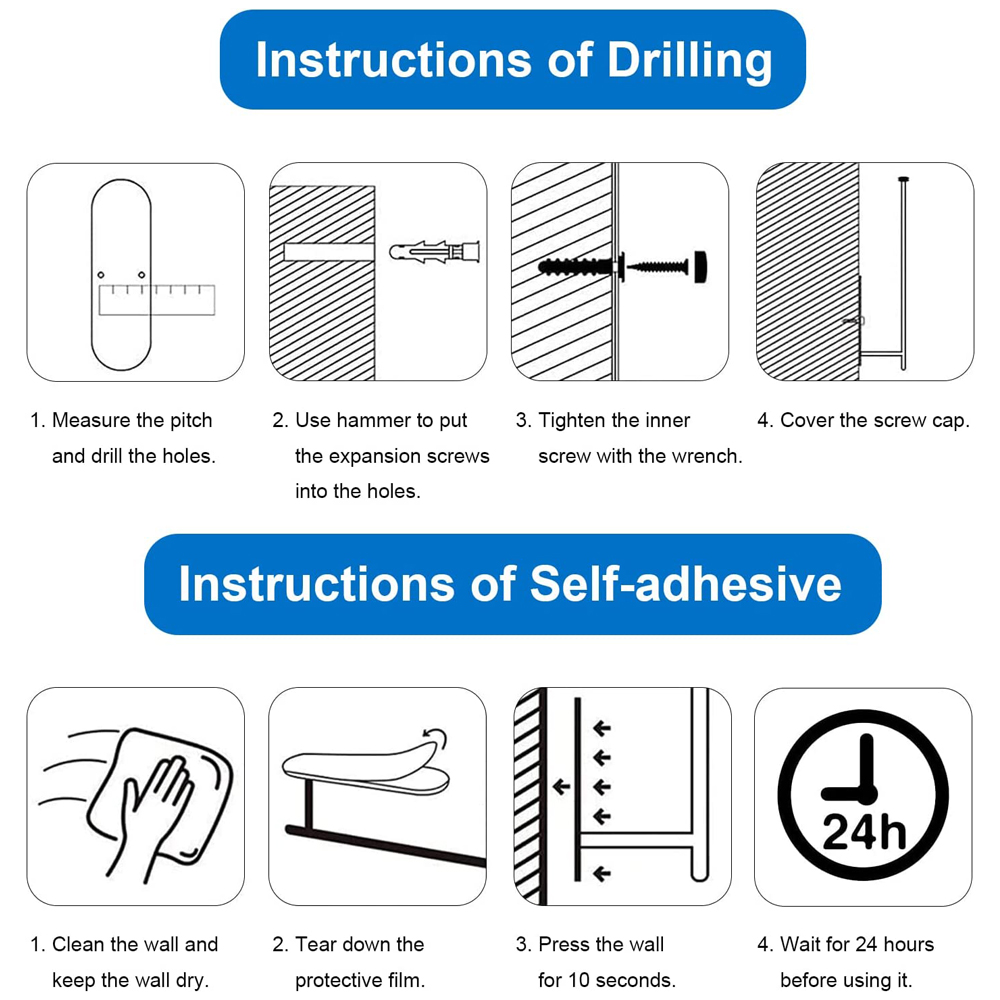 Instructions of Drilling

1. Measure the pitch and drill the holes.

2. Use hammer to put the expansion screws into the holes.

3. Tighten the inner screw with the wrench.

4. Cover the screw cap.

Instructions of Self-adhesive

24h

1. Clean the wall and keep the wall dry.

2. Tear down the protective film.

3. Press the wall for 10 seconds.

4. Wait for 24 hours before using it.