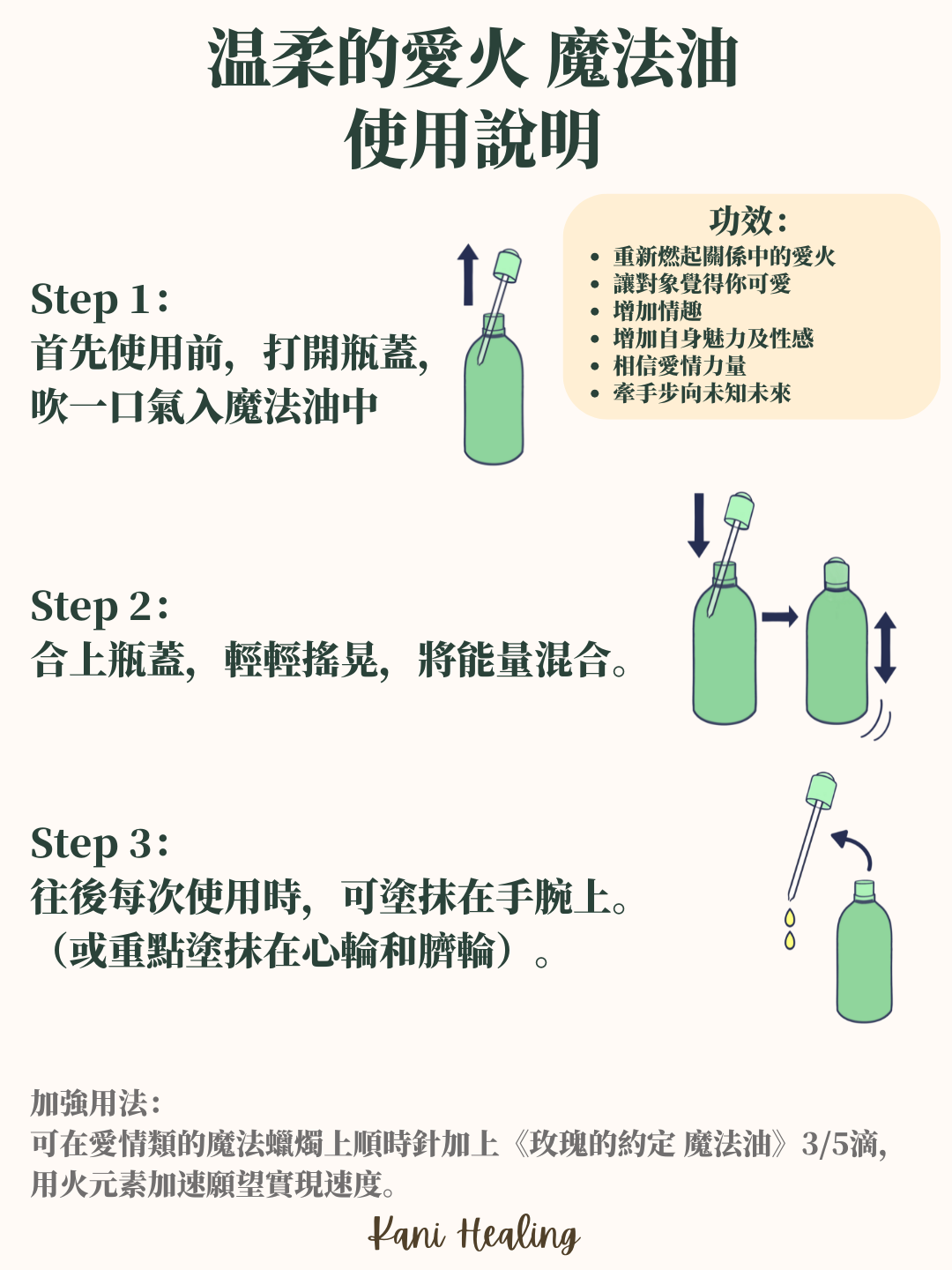 温柔的愛火 魔法油
使用說明

功效：
• 重新燃起關係中的愛火
• 讓對象覺得你可愛
• 增加情趣
• 增加自身魅力及性感
• 相信愛情力量
• 牽手步向未知未來

Step 1：
首先使用前，打開瓶蓋，吹一口氣入魔法油中

Step 2：
合上瓶蓋，輕輕搖晃，將能量混合。

Step 3：
往後每次使用時，可塗抹在手腕上。（或重點塗抹在心輪和臍輪）。

加強用法：
可在愛情類的魔法蠟燭上順時針加上《玫瑰的約定 魔法油》3/5滴，用火元素加速願望實現速度。

Kani Healing