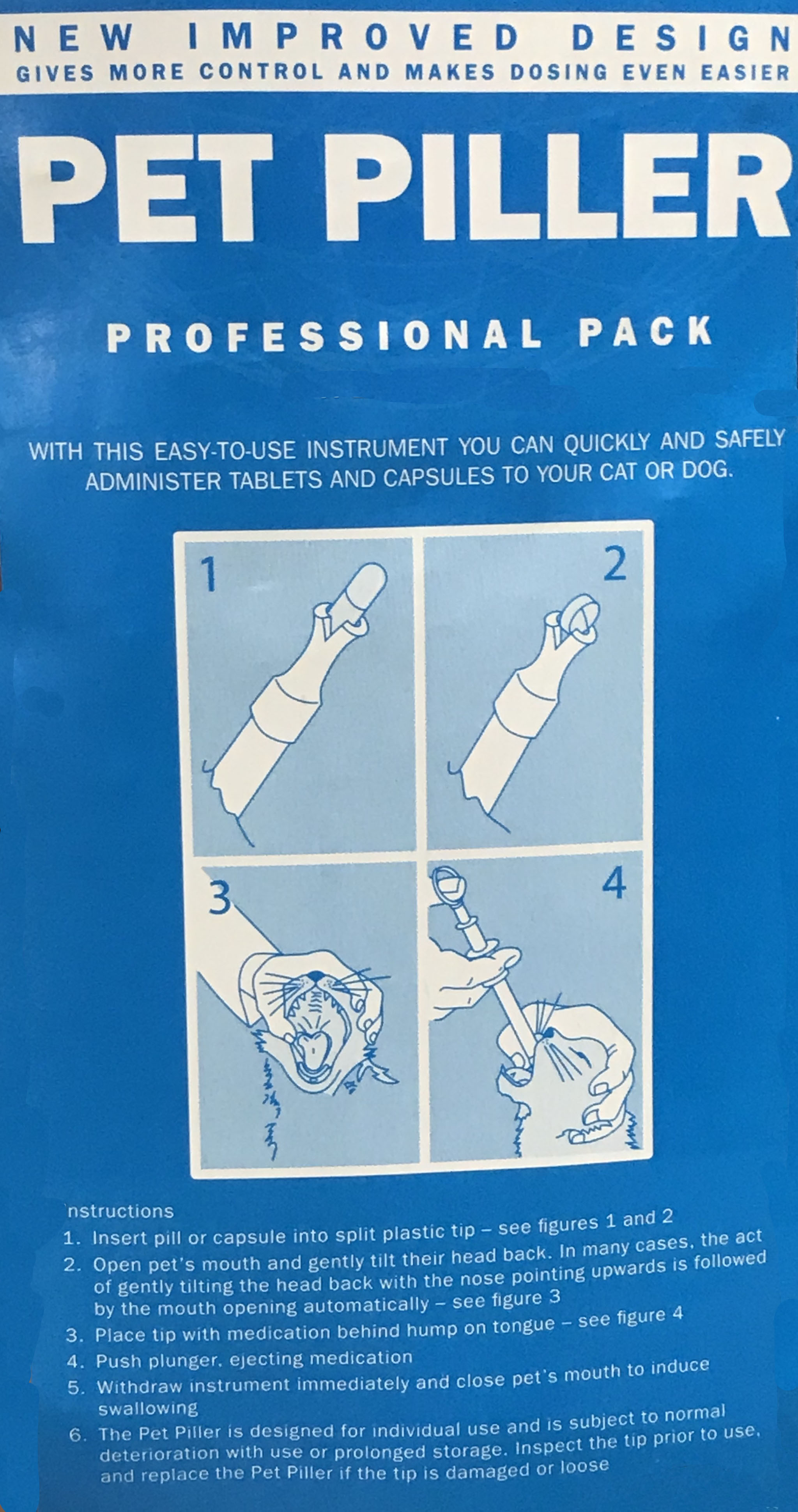 NEW IMPROVED DESIGN
GIVES MORE CONTROL AND MAKES DOSING EVEN EASIER

PET PILLER

PROFESSIONAL PACK

WITH THIS EASY-TO-USE INSTRUMENT YOU CAN QUICKLY AND SAFELY ADMINISTER TABLETS AND CAPSULES TO YOUR CAT OR DOG.

1
2
3
4

nstructions
1. Insert pill or capsule into split plastic tip – see figures 1 and 2
2. Open pet's mouth and gently tilt their head back. In many cases, the act of gently tilting the head back with the nose pointing upwards is followed by the mouth opening automatically – see figure 3
3. Place tip with medication behind hump on tongue – see figure 4
4. Push plunger, ejecting medication
5. Withdraw instrument immediately and close pet's mouth to induce swallowing
6. The Pet Piller is designed for individual use and is subject to normal deterioration with use or prolonged storage. Inspect the tip prior to use, and replace the Pet Piller if the tip is damaged or loose