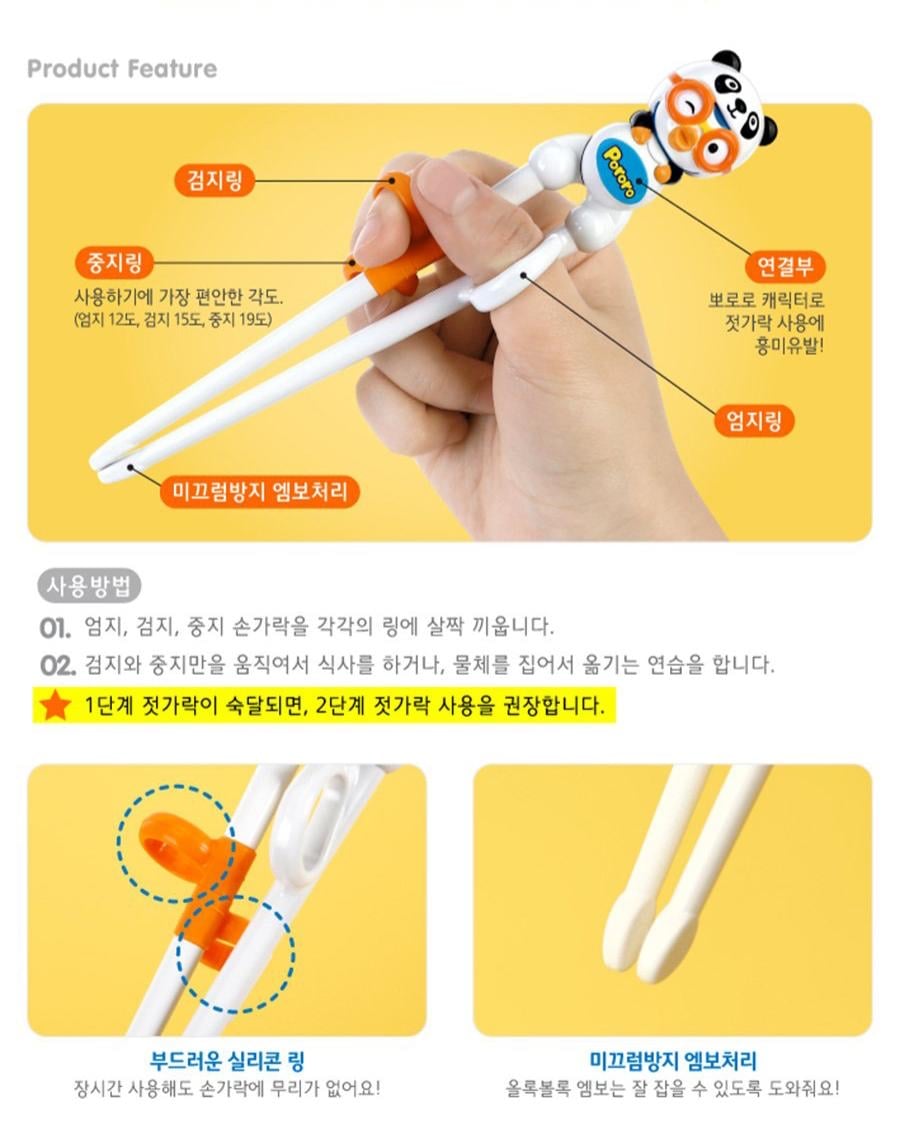 Product Feature

검지링

중지링
사용하기에 가장 편안한 각도.
(엄지 12도, 검지 15도, 중지 19도)

Pororo

연결부
뽀로로 캐릭터로
젓가락 사용에
흥미유발!

엄지링

미끄럼방지 엠보처리

사용방법

01. 엄지, 검지, 중지 손가락을 각각의 링에 살짝 끼웁니다.

02. 검지와 중지만을 움직여서 식사를 하거나, 물체를 집어서 옮기는 연습을 합니다.

1단계 젓가락이 숙달되면, 2단계 젓가락 사용을 권장합니다.

부드러운 실리콘 링
장시간 사용해도 손가락에 무리가 없어요!

미끄럼방지 엠보처리
올록볼록 엠보는 잘 잡을 수 있도록 도와줘요!