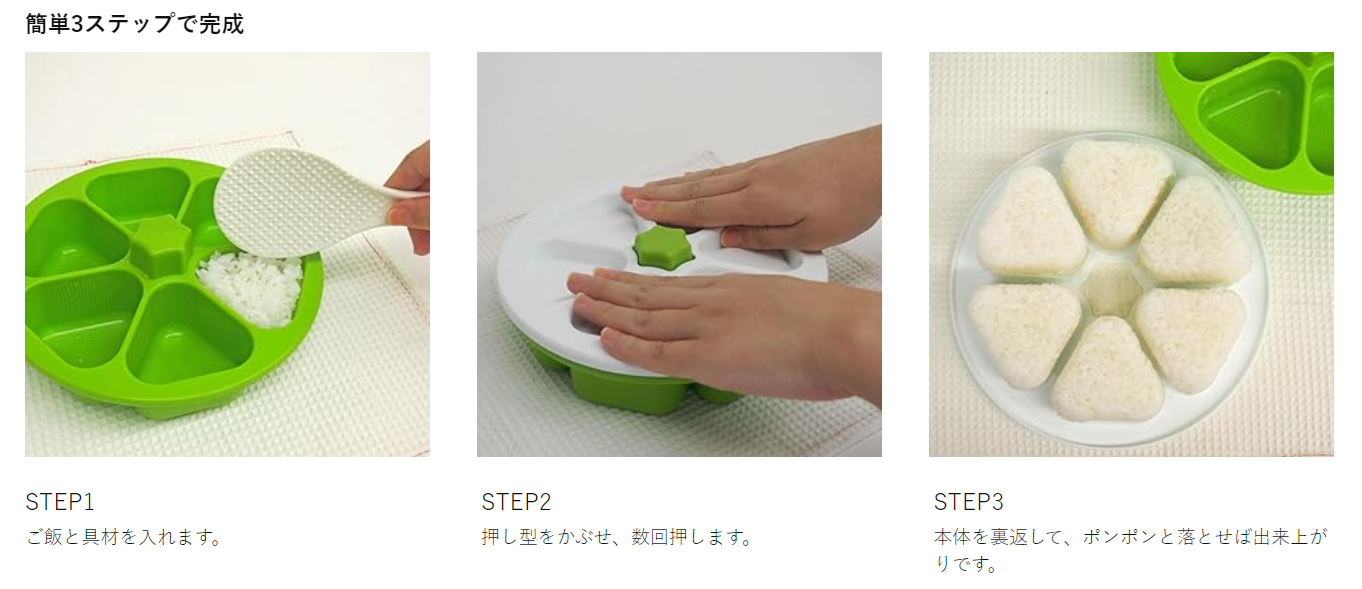 簡単3ステップで完成

STEP1
ご飯と具材を入れます。

STEP2
押し型をかぶせ、数回押します。

STEP3
本体を裏返して、ポンポンと落とせば出来上がりです。