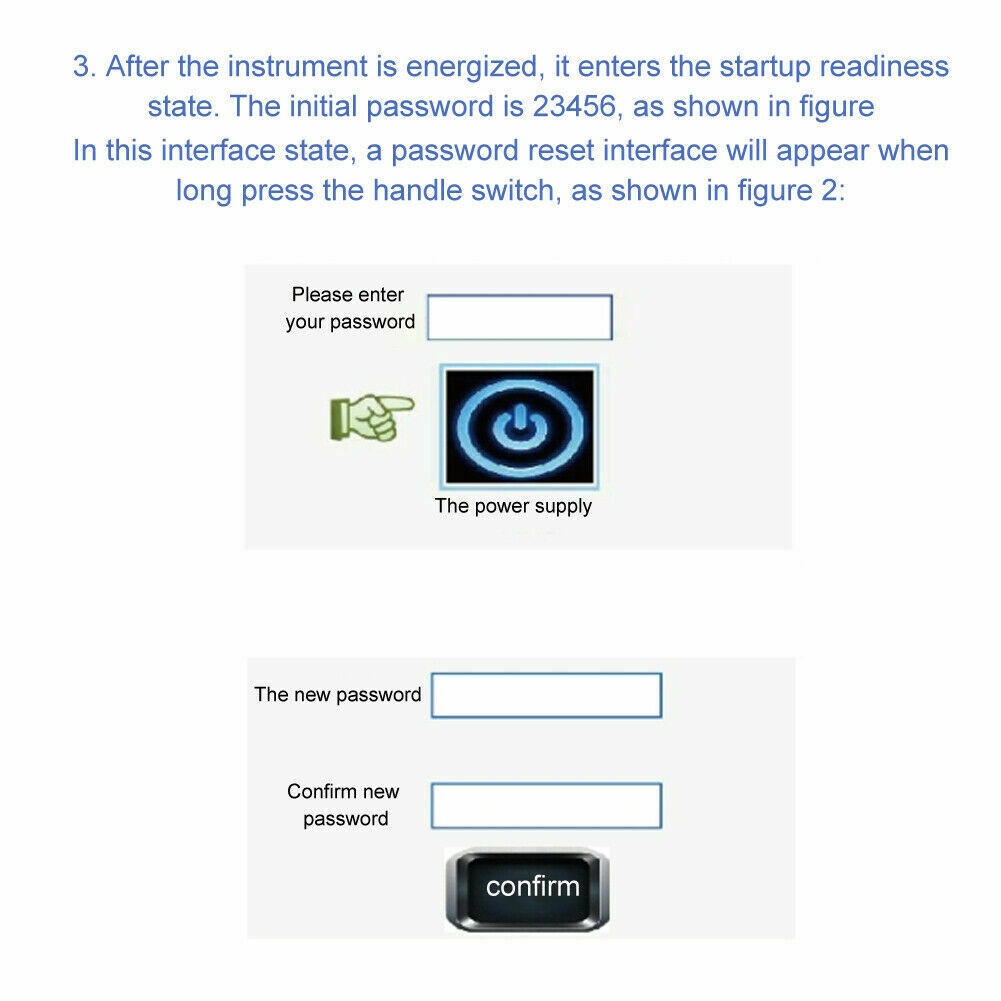 3. After the instrument is energized, it enters the startup readiness state. The initial password is 23456, as shown in figure
In this interface state, a password reset interface will appear when long press the handle switch, as shown in figure 2:

Please enter your password

The power supply

The new password

Confirm new password

confirm