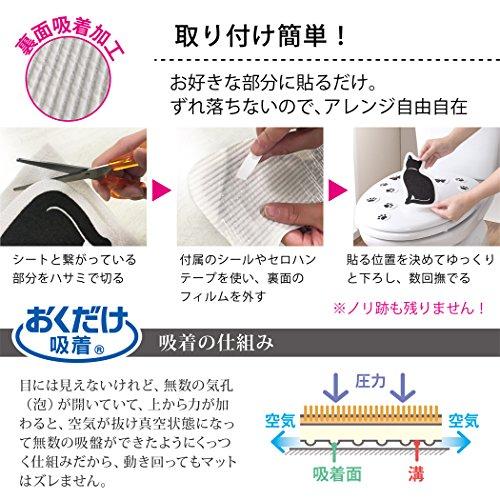 裏面吸着加工

取り付け簡単！

お好きな部分に貼るだけ。
ずれ落ちないので、アレンジ自由自在

シートと繋がっている部分をハサミで切る

付属のシールやセロハンテープを使い、裏面のフィルムを外す

貼る位置を決めてゆっくりと下ろし、数回撫でる

※ノリ跡も残りません！

おくだけ吸着®

吸着の仕組み

目には見えないけれど、無数の気孔（泡）が開いていて、上から力が加わると、空気が抜け真空状態になって無数の吸盤ができたようにくっつく仕組みだから、動き回ってもマットはズレません。

圧力
空気
空気
吸着面
溝