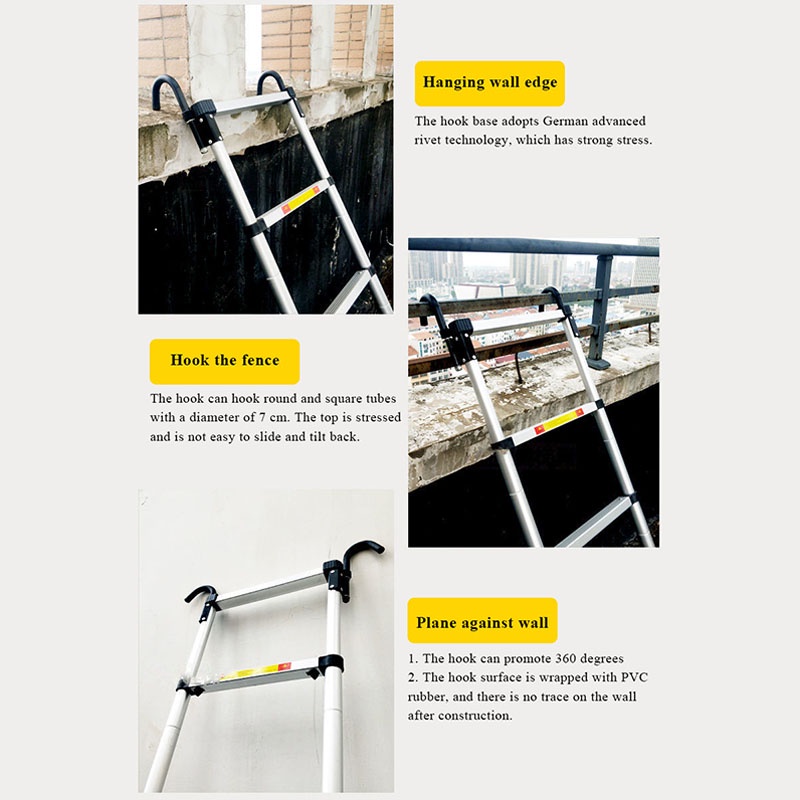 Hanging wall edge

The hook base adopts German advanced rivet technology, which has strong stress.

Hook the fence

The hook can hook round and square tubes with a diameter of 7 cm. The top is stressed and is not easy to slide and tilt back.

Plane against wall

1. The hook can promote 360 degrees
2. The hook surface is wrapped with PVC rubber, and there is no trace on the wall after construction.