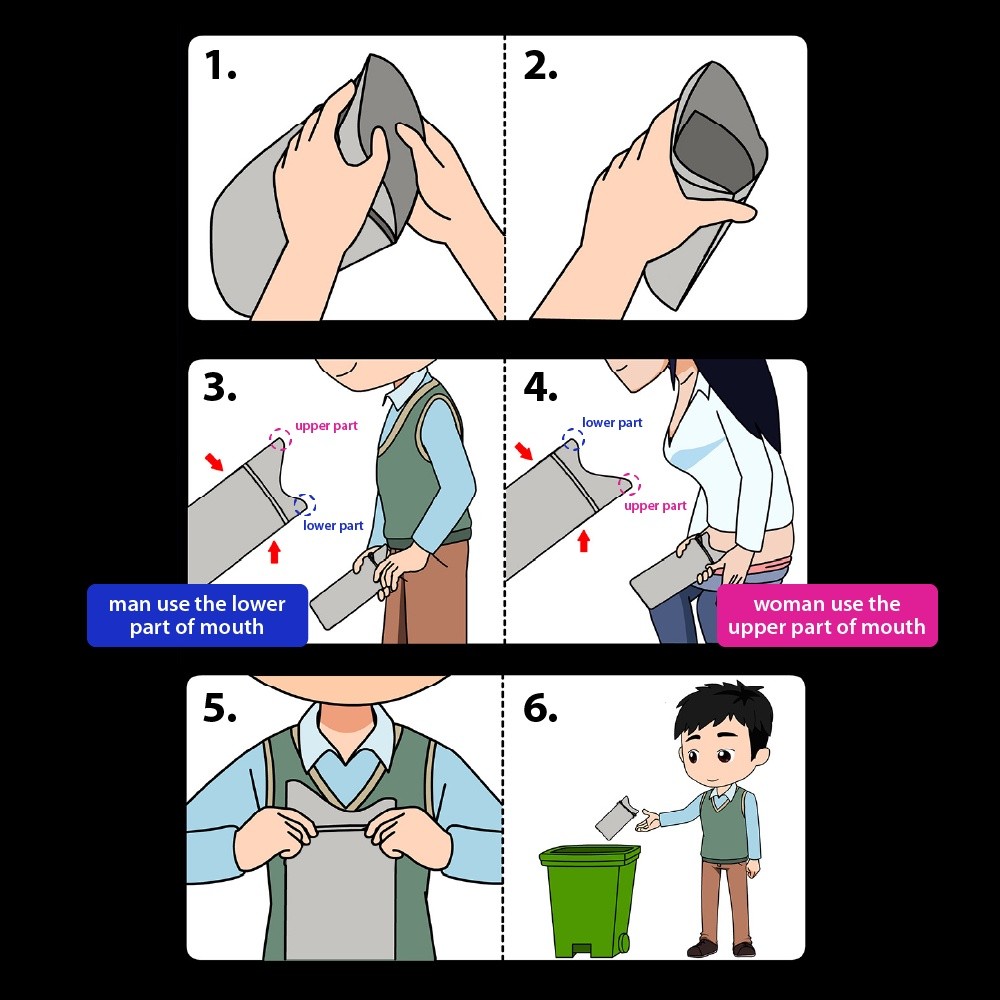 1.

2.

3.

upper part

lower part

man use the lower part of mouth

4.

lower part

upper part

woman use the upper part of mouth

5.

6.