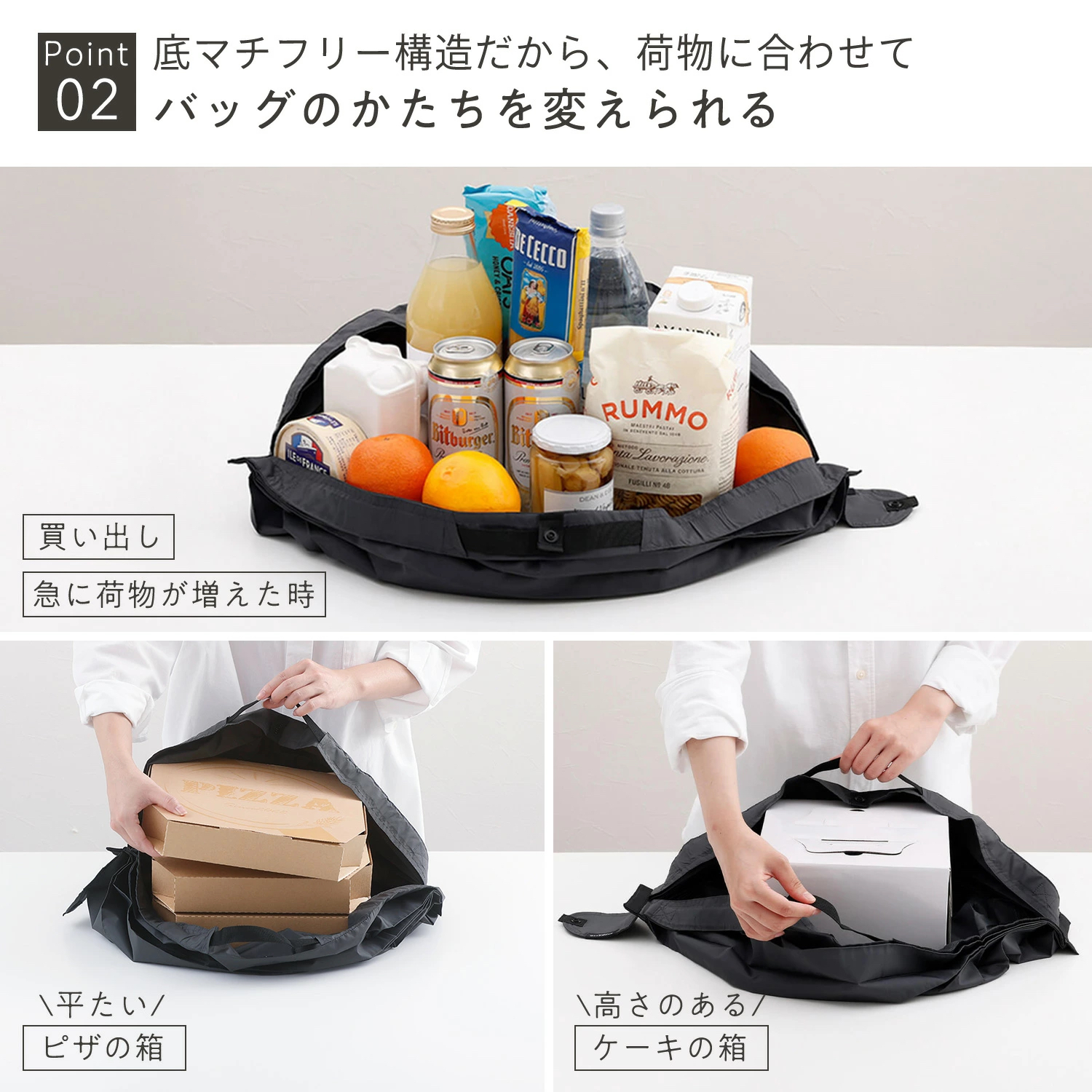 Point 02
底マチフリー構造だから、荷物に合わせて
バッグのかたちを変えられる

DE CECCO

Bitburger

RUMMO

ILE DE FRANCE

買い出し
急に荷物が増えた時

PIZZA

\平たい/
ピザの箱

\高さのある/
ケーキの箱