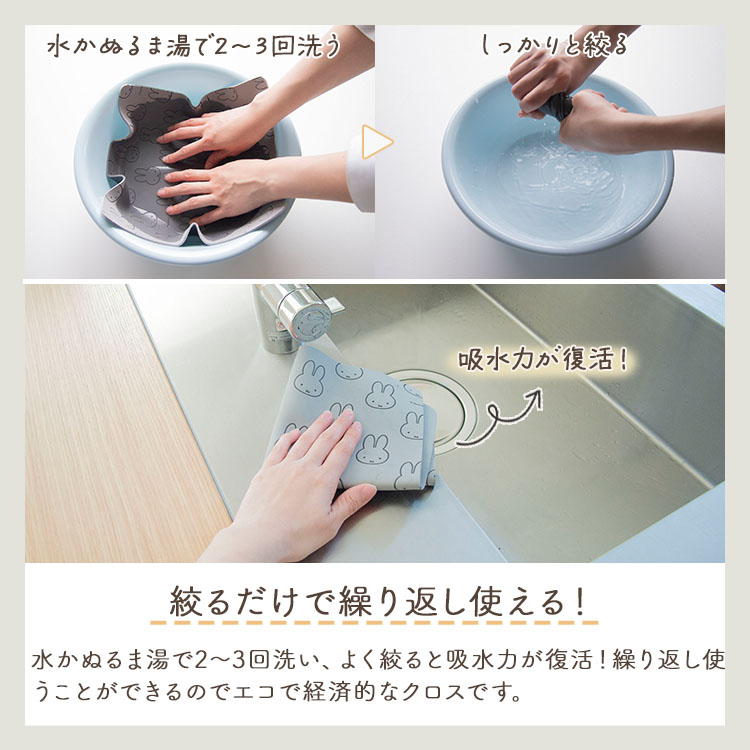 水かぬるま湯で2～3回洗う

しっかりと絞る

吸水力が復活！

絞るだけで繰り返し使える！

水かぬるま湯で2～3回洗い、よく絞ると吸水力が復活！繰り返し使うことができるのでエコで経済的なクロスです。