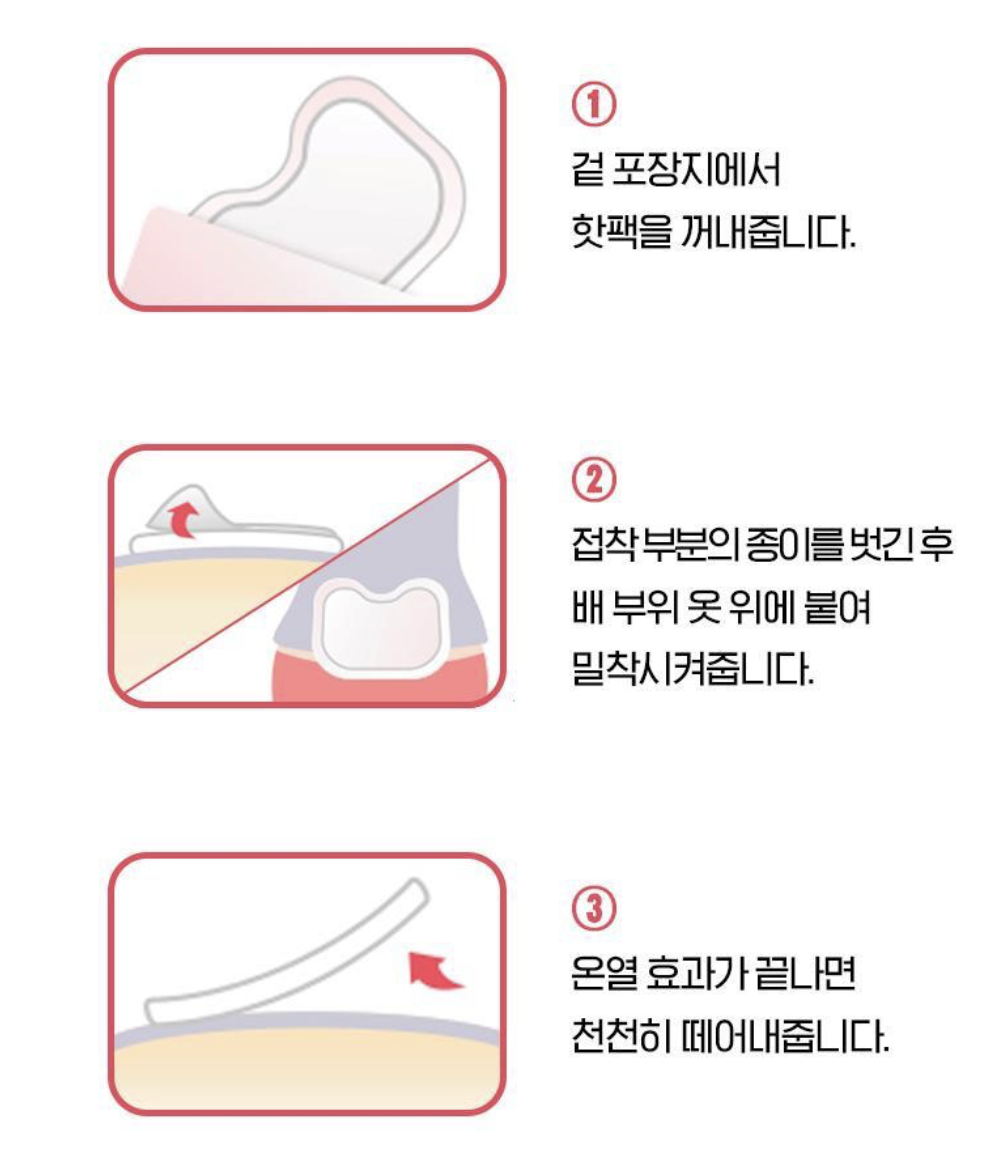 ①
겉 포장지에서
핫팩을 꺼내줍니다.

②
접착 부분의 종이를 벗긴 후
배 부위 옷 위에 붙여
밀착시켜줍니다.

③
온열 효과가 끝나면
천천히 떼어내줍니다.