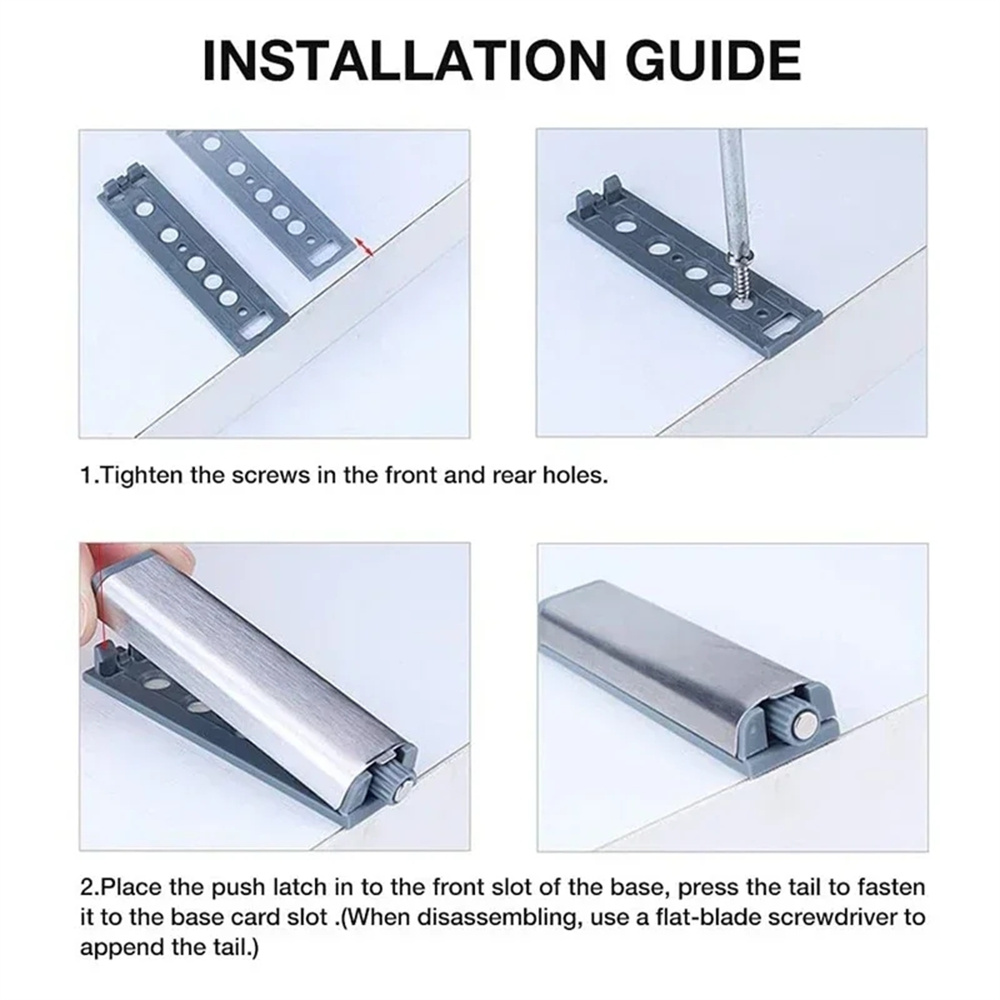 INSTALLATION GUIDE

1.Tighten the screws in the front and rear holes.

2.Place the push latch in to the front slot of the base, press the tail to fasten it to the base card slot .(When disassembling, use a flat-blade screwdriver to append the tail.)