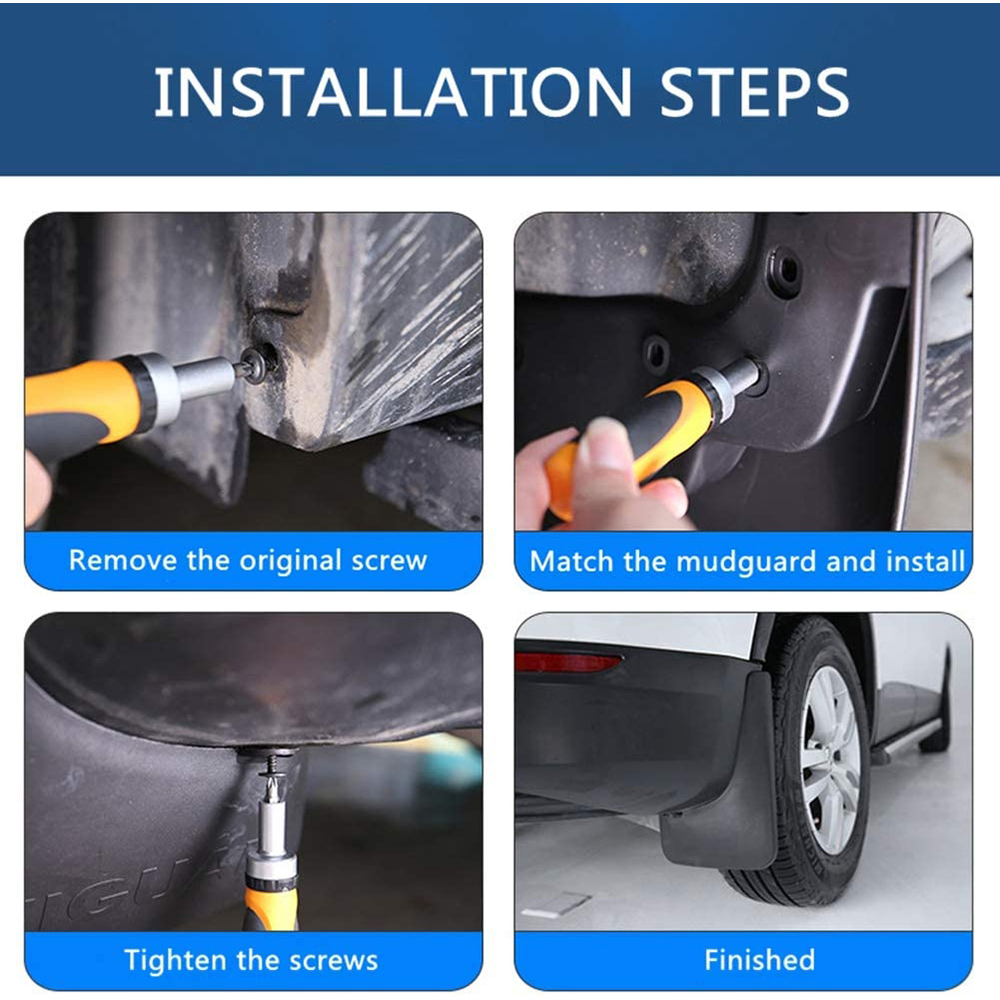 INSTALLATION STEPS

Remove the original screw

Match the mudguard and install

Tighten the screws

Finished