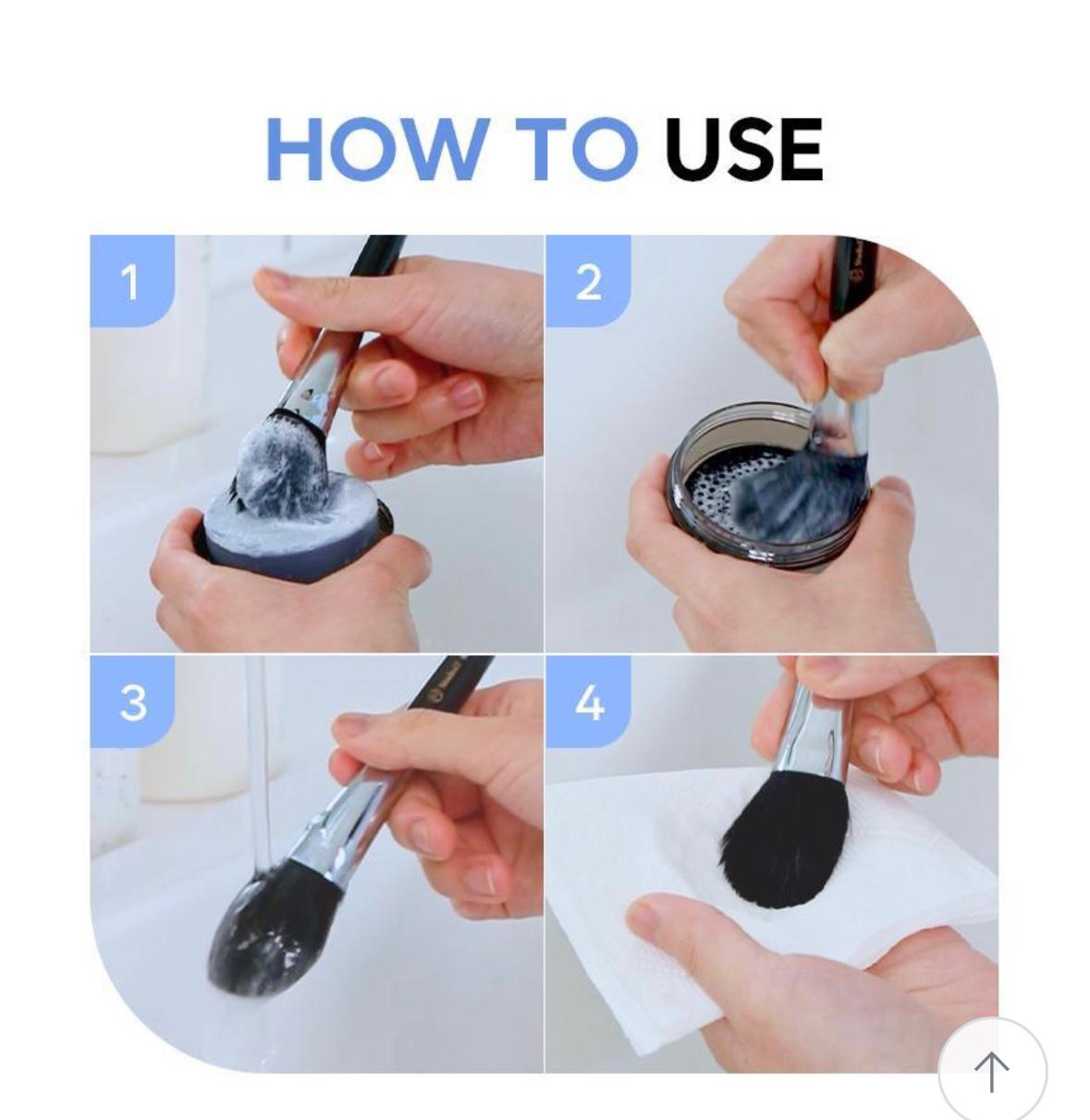 HOW TO USE

1

2

3

4