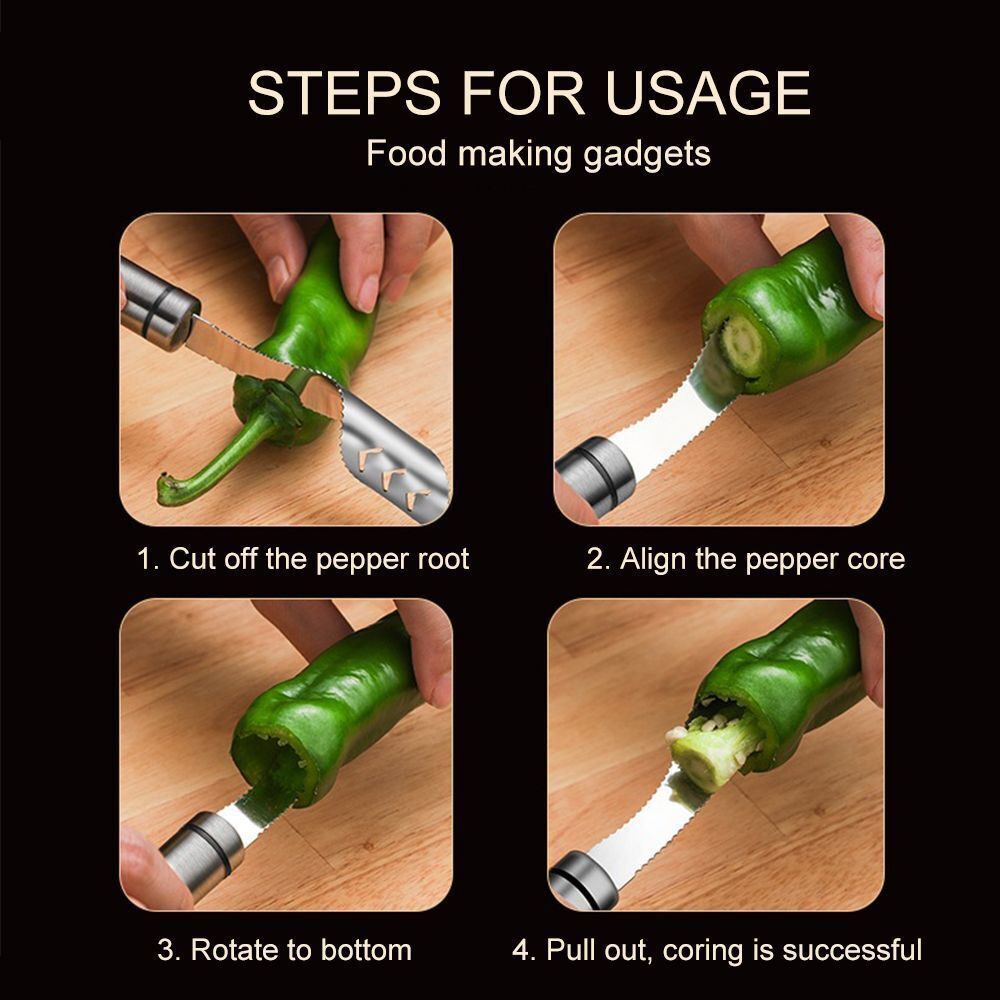 STEPS FOR USAGE
Food making gadgets

1. Cut off the pepper root

2. Align the pepper core

3. Rotate to bottom

4. Pull out, coring is successful