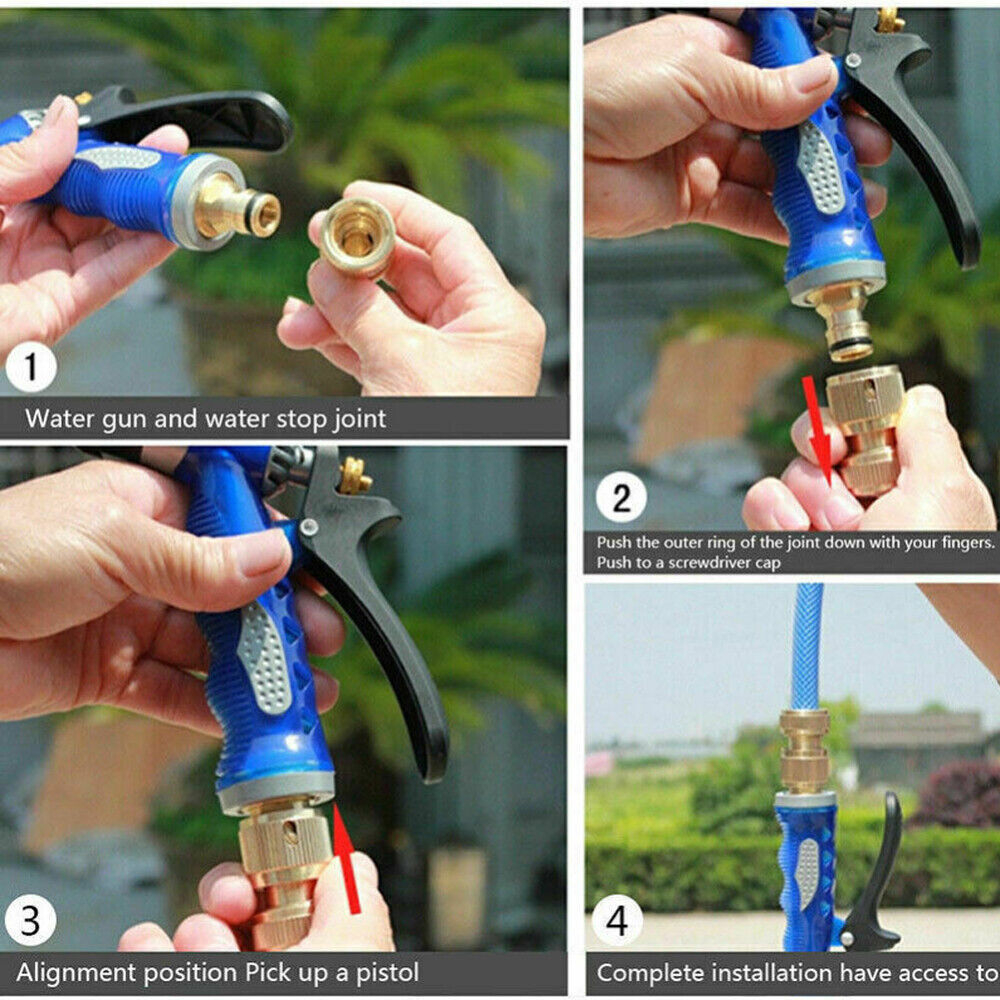 1

Water gun and water stop joint

2

Push the outer ring of the joint down with your fingers. Push to a screwdriver cap

3

Alignment position Pick up a pistol

4

Complete installation have access to