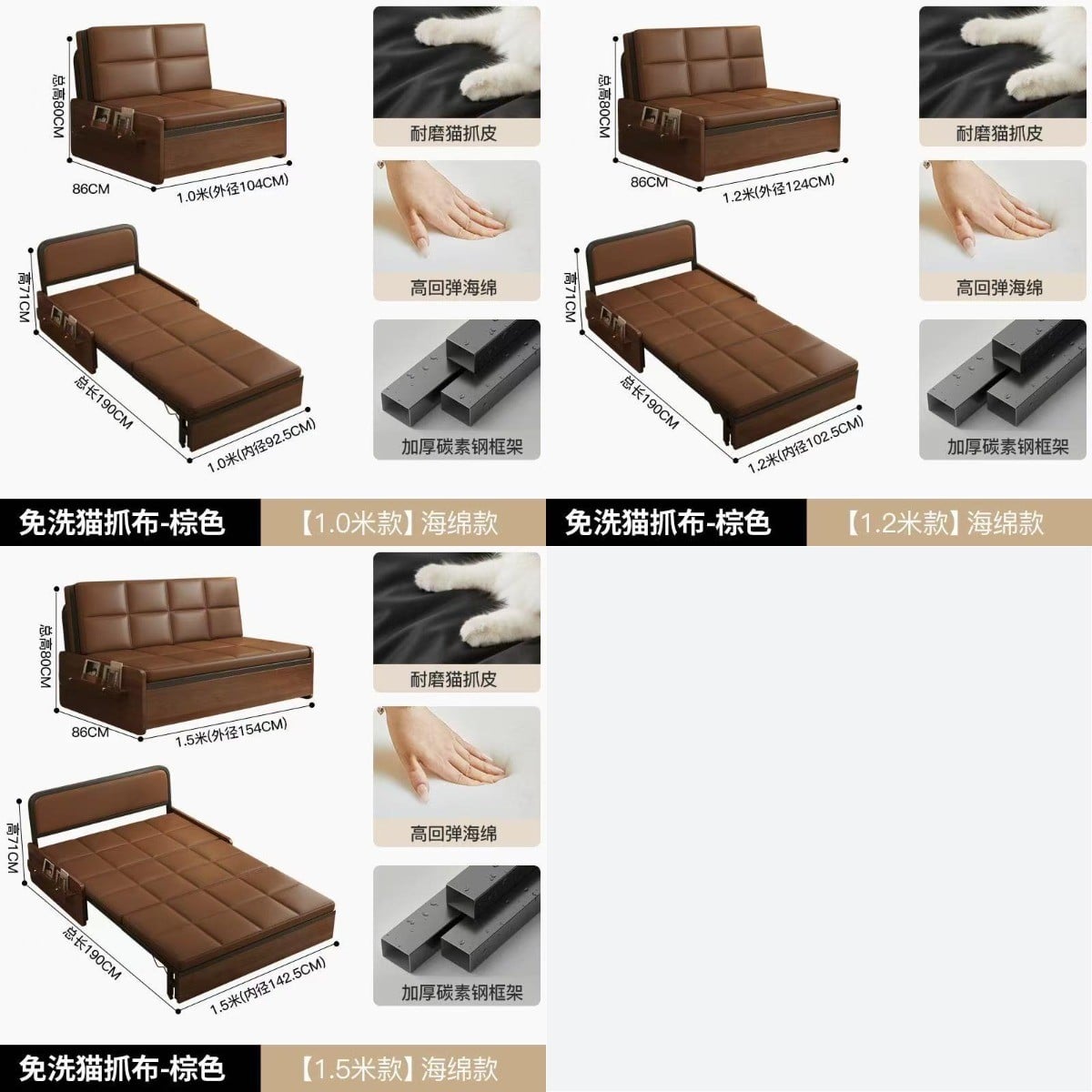 总高80CM
86CM
1.0米(外径104CM)
高71CM
总长190CM
1.0米(内径92.5CM)
耐磨猫抓皮
高回弹海绵
加厚碳素钢框架
免洗猫抓布-棕色
【1.0米款】海绵款

总高80CM
86CM
1.2米(外径124CM)
高71CM
总长190CM
1.2米(内径102.5CM)
耐磨猫抓皮
高回弹海绵
加厚碳素钢框架
免洗猫抓布-棕色
【1.2米款】海绵款

总高80CM
86CM
1.5米(外径154CM)
高71CM
总长190CM
1.5米(内径142.5CM)
耐磨猫抓皮
高回弹海绵
加厚碳素钢框架
免洗猫抓布-棕色
【1.5米款】海绵款