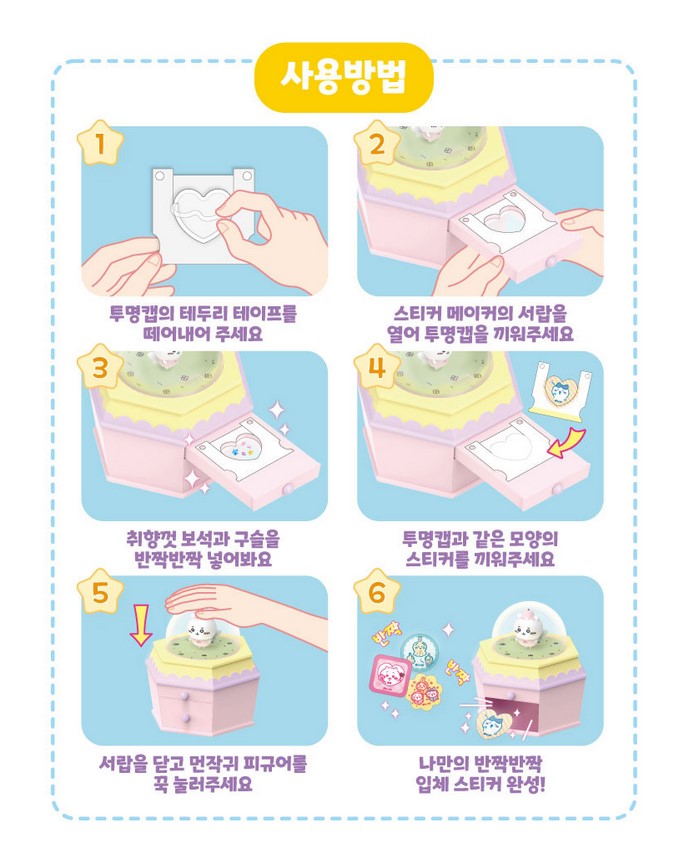 사용방법

1

투명캡의 테두리 테이프를 떼어내어 주세요

2

스티커 메이커의 서랍을 열어 투명캡을 끼워주세요

3

취향껏 보석과 구슬을 반짝반짝 넣어봐요

4

투명캡과 같은 모양의 스티커를 끼워주세요

5

서랍을 닫고 먼작귀 피규어를 꾹 눌러주세요

6

반짝

반짝

나만의 반짝반짝 입체 스티커 완성!