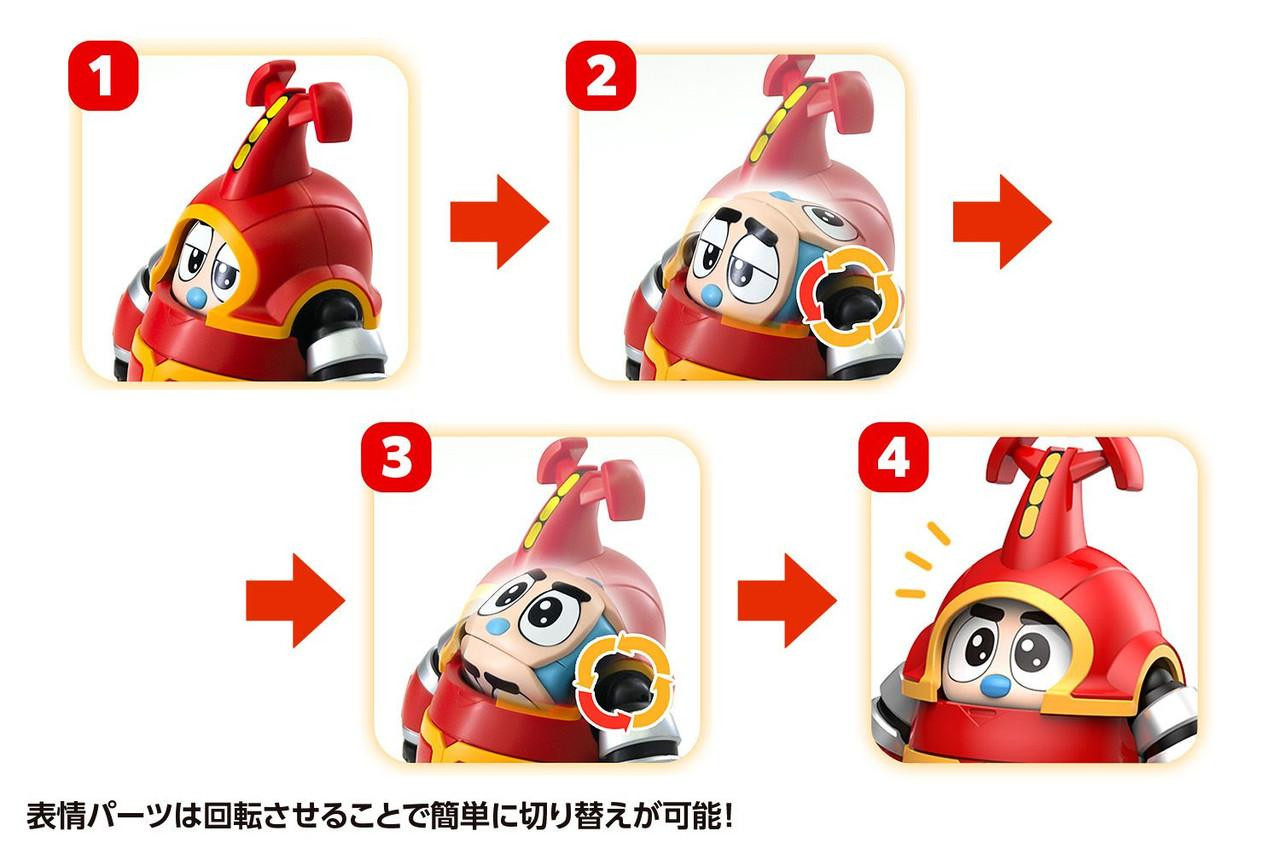 1

2

3

4

表情パーツは回転させることで簡単に切り替えが可能!