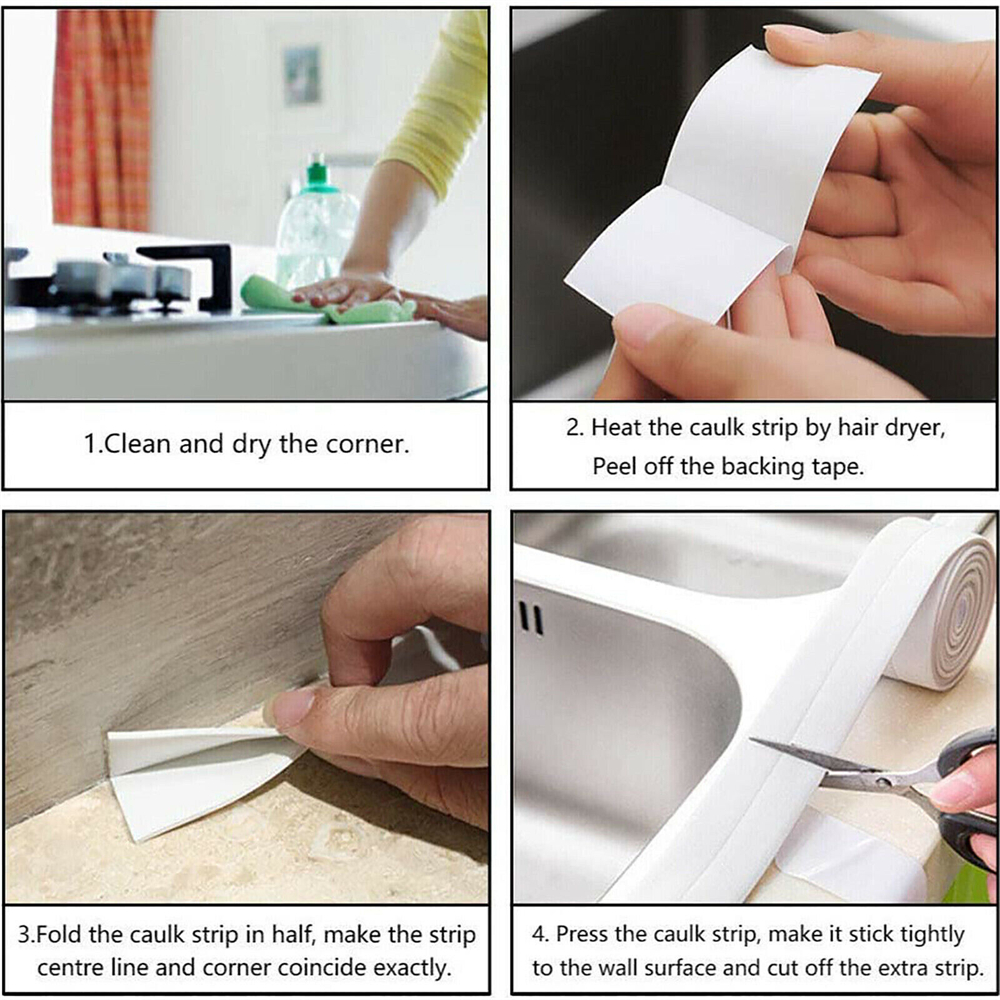 1.Clean and dry the corner.

2. Heat the caulk strip by hair dryer, Peel off the backing tape.

3.Fold the caulk strip in half, make the strip centre line and corner coincide exactly.

4. Press the caulk strip, make it stick tightly to the wall surface and cut off the extra strip.