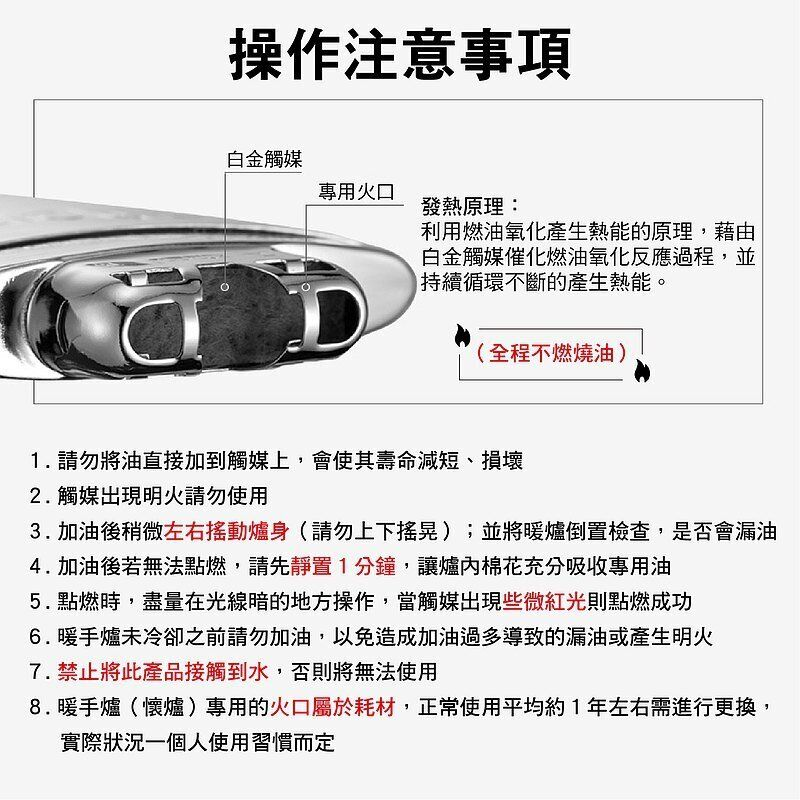 操作注意事項

白金觸媒

專用火口

發熱原理：
利用燃油氧化產生熱能的原理，藉由白金觸媒催化燃油氧化反應過程，並持續循環不斷的產生熱能。

（全程不燃燒油）

1. 請勿將油直接加到觸媒上，會使其壽命減短、損壞
2. 觸媒出現明火請勿使用
3. 加油後稍微左右搖動爐身（請勿上下搖晃）；並將暖爐倒置檢查，是否會漏油
4. 加油後若無法點燃，請先靜置 1 分鐘，讓爐內棉花充分吸收專用油
5. 點燃時，盡量在光線暗的地方操作，當觸媒出現些微紅光則點燃成功
6. 暖手爐未冷卻之前請勿加油，以免造成加油過多導致的漏油或產生明火
7. 禁止將此產品接觸到水，否則將無法使用
8. 暖手爐（懷爐）專用的火口屬於耗材，正常使用平均約 1 年左右需進行更換，實際狀況一個人使用習慣而定