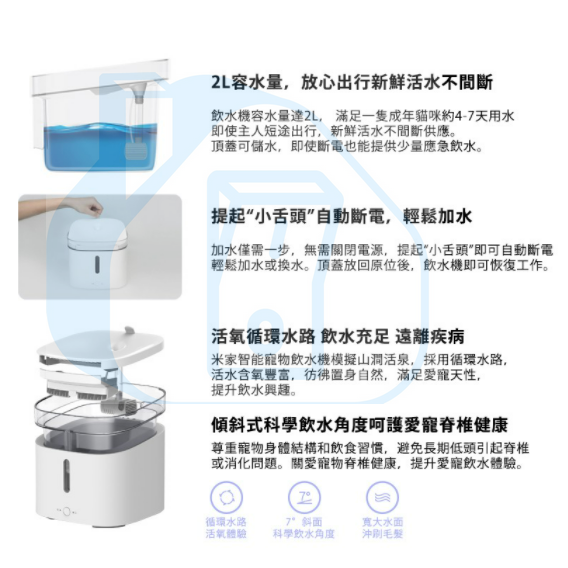 2L容水量，放心出行新鮮活水不間斷

飲水機容水量達2L，滿足一隻成年貓咪約4-7天用水
即使主人短途出行，新鮮活水不間斷供應。
頂蓋可儲水，即使斷電也能提供少量應急飲水。

提起“小舌頭”自動斷電，輕鬆加水

加水僅需一步，無需關閉電源，提起“小舌頭”即可自動斷電
輕鬆加水或換水。頂蓋放回原位後，飲水機即可恢復工作。

活氧循環水路 飲水充足 遠離疾病

米家智能寵物飲水機模擬山澗活泉，採用循環水路，
活水含氧豐富，彷彿置身自然，滿足愛寵天性，
提升飲水興趣。

傾斜式科學飲水角度呵護愛寵脊椎健康

尊重寵物身體結構和飲食習慣，避免長期低頭引起脊椎
或消化問題。關愛寵物脊椎健康，提升愛寵飲水體驗。

循環水路
活氧體驗

7°
7° 斜面
科學飲水角度

寬大水面
沖刷毛髮