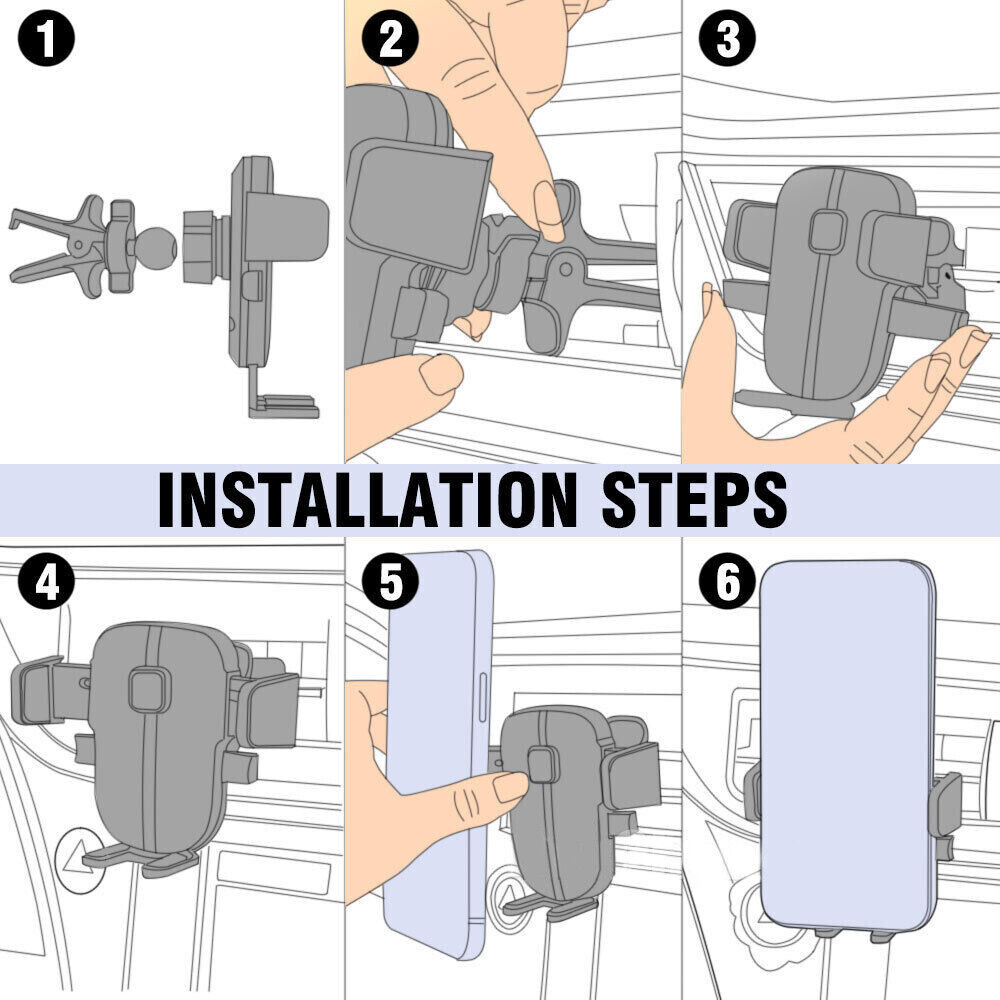 1
2
3
INSTALLATION STEPS
4
5
6