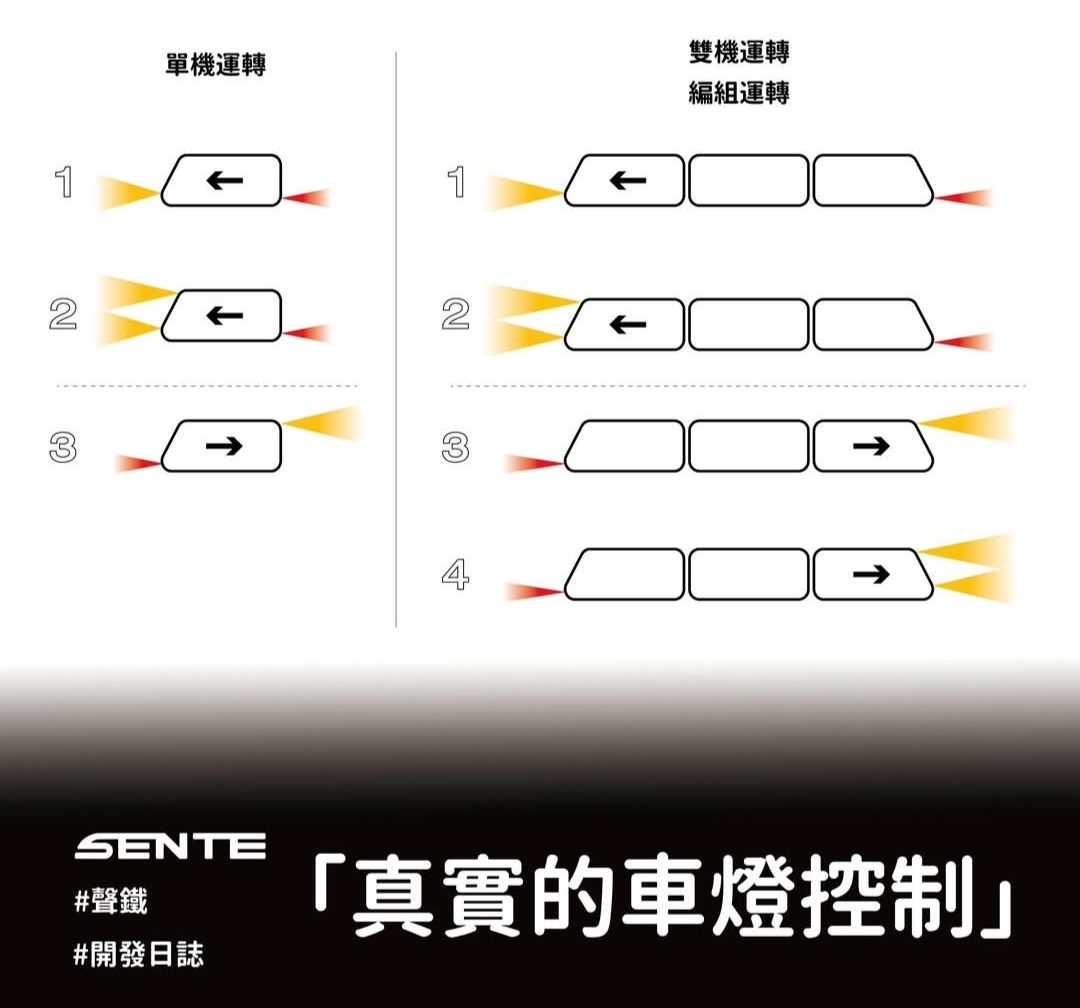 單機運轉

1 ←

2 ←

3 →

雙機運轉
編組運轉

1 ←

2 ←

3 →

4 →

SENTE
#聲鐵
#開發日誌

「真實的車燈控制」