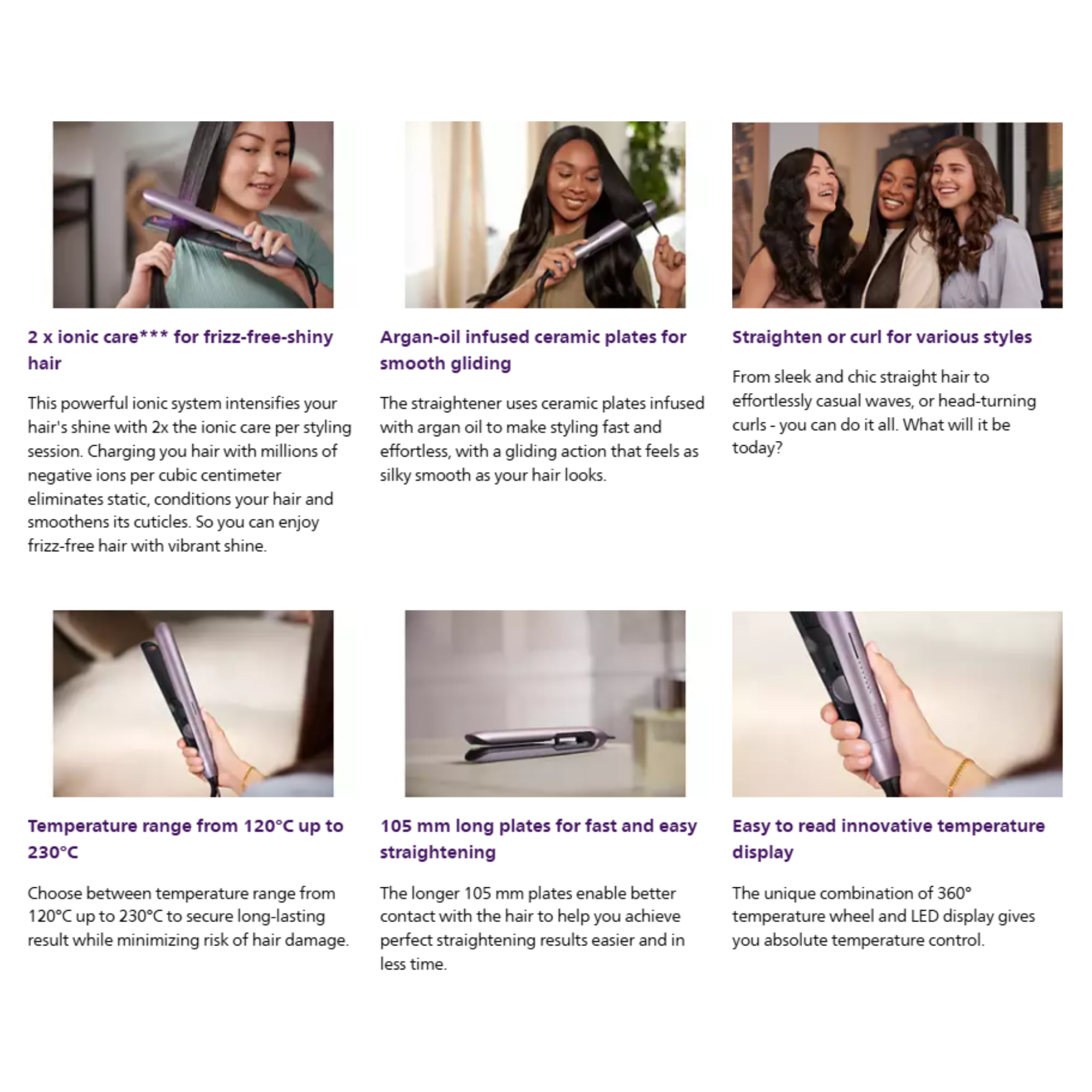 2 x ionic care*** for frizz-free-shiny hair

This powerful ionic system intensifies your hair's shine with 2x the ionic care per styling session. Charging you hair with millions of negative ions per cubic centimeter eliminates static, conditions your hair and smoothens its cuticles. So you can enjoy frizz-free hair with vibrant shine.

Argan-oil infused ceramic plates for smooth gliding

The straightener uses ceramic plates infused with argan oil to make styling fast and effortless, with a gliding action that feels as silky smooth as your hair looks.

Straighten or curl for various styles

From sleek and chic straight hair to effortlessly casual waves, or head-turning curls - you can do it all. What will it be today?

Temperature range from 120°C up to 230°C

Choose between temperature range from 120°C up to 230°C to secure long-lasting result while minimizing risk of hair damage.

105 mm long plates for fast and easy straightening

The longer 105 mm plates enable better contact with the hair to help you achieve perfect straightening results easier and in less time.

Easy to read innovative temperature display

The unique combination of 360° temperature wheel and LED display gives you absolute temperature control.