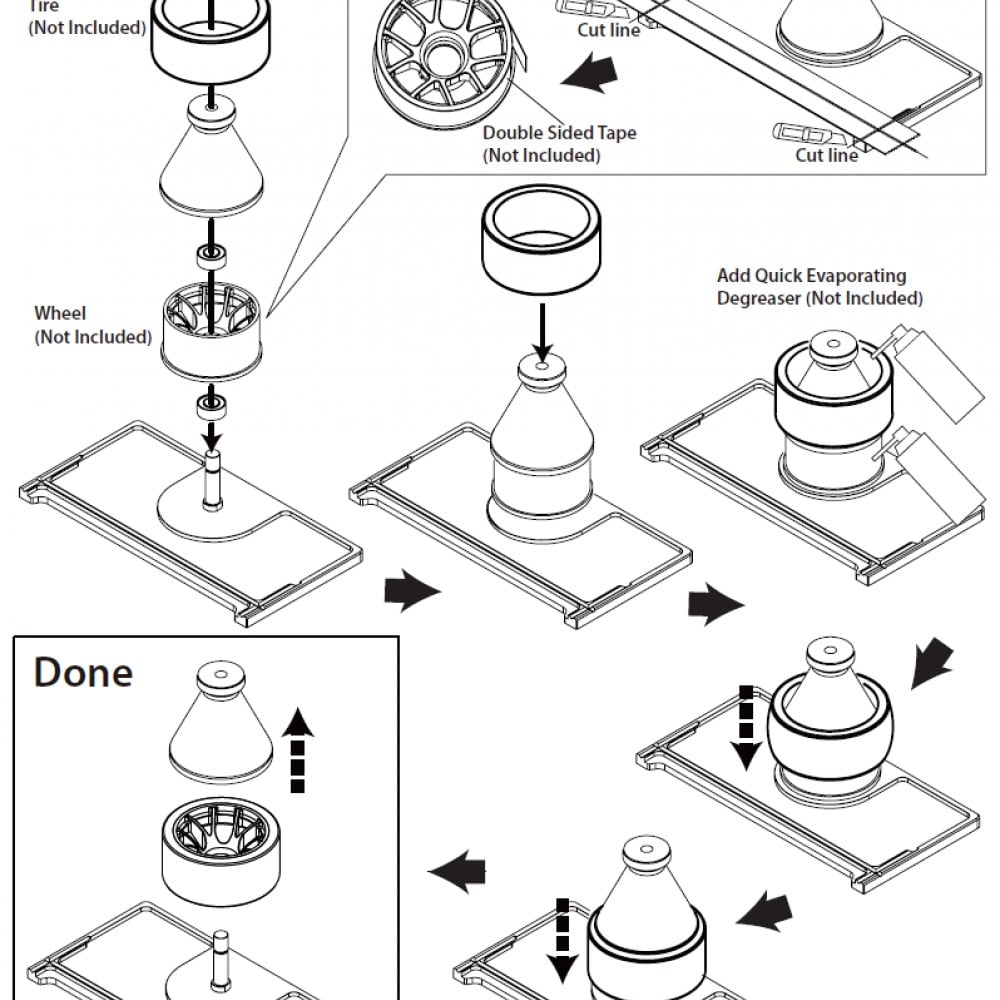 Tire
(Not Included)

Cut line

Double Sided Tape
(Not Included)

Cut line

Wheel
(Not Included)

Add Quick Evaporating
Degreaser (Not Included)

Done