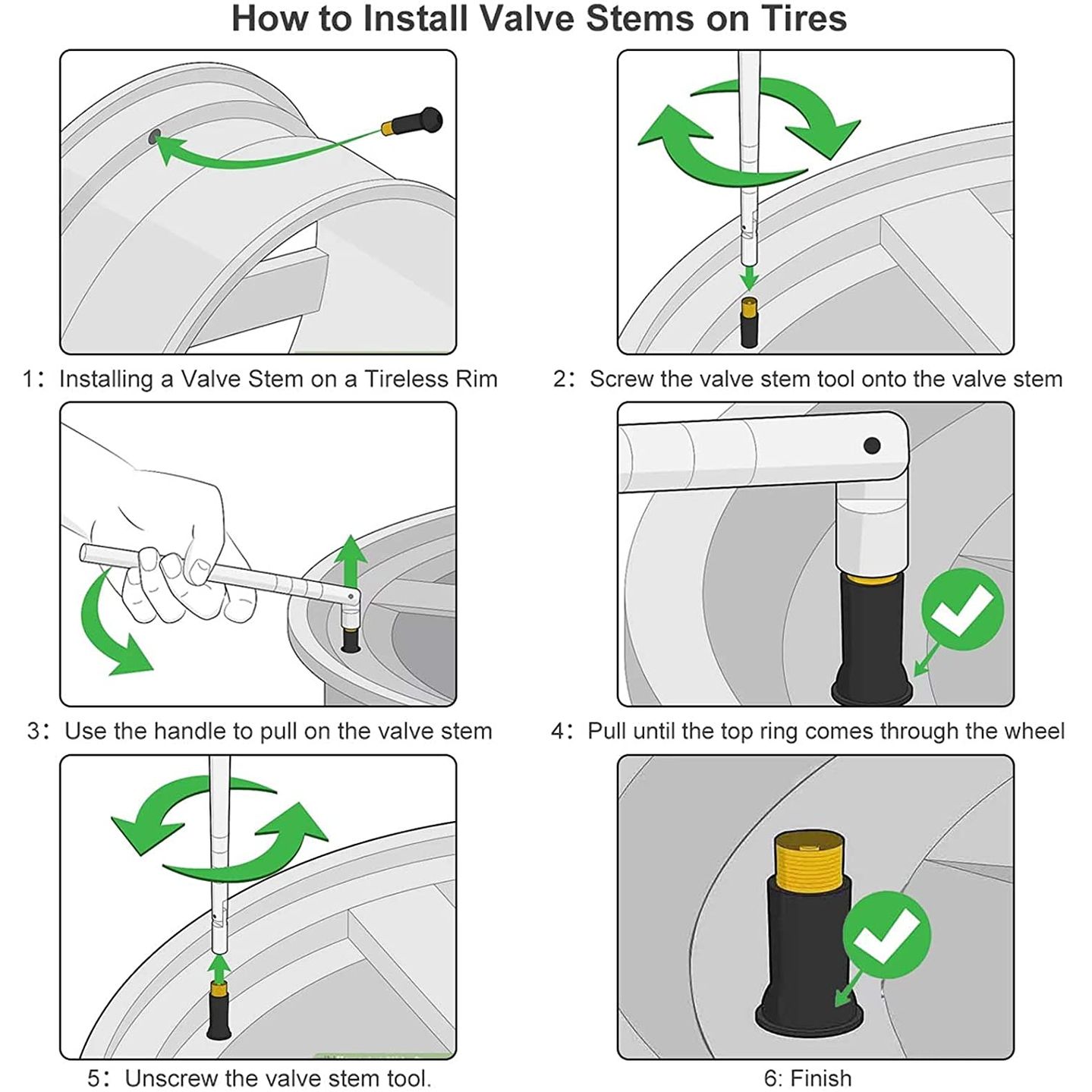 How to Install Valve Stems on Tires

1: Installing a Valve Stem on a Tireless Rim

2: Screw the valve stem tool onto the valve stem

3: Use the handle to pull on the valve stem

4: Pull until the top ring comes through the wheel

5: Unscrew the valve stem tool.

6: Finish