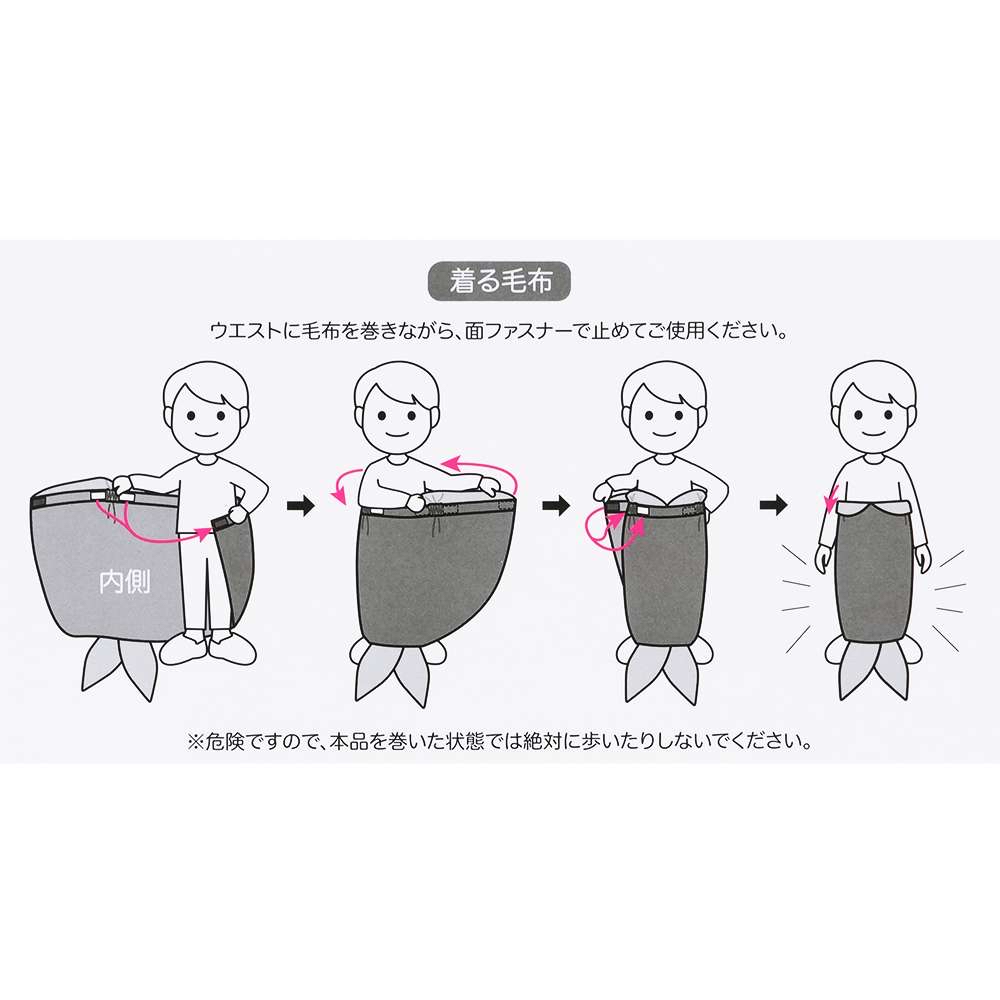 着る毛布

ウエストに毛布を巻きながら、面ファスナーで止めてご使用ください。

内側

※危険ですので、本品を巻いた状態では絶対に歩いたりしないでください。