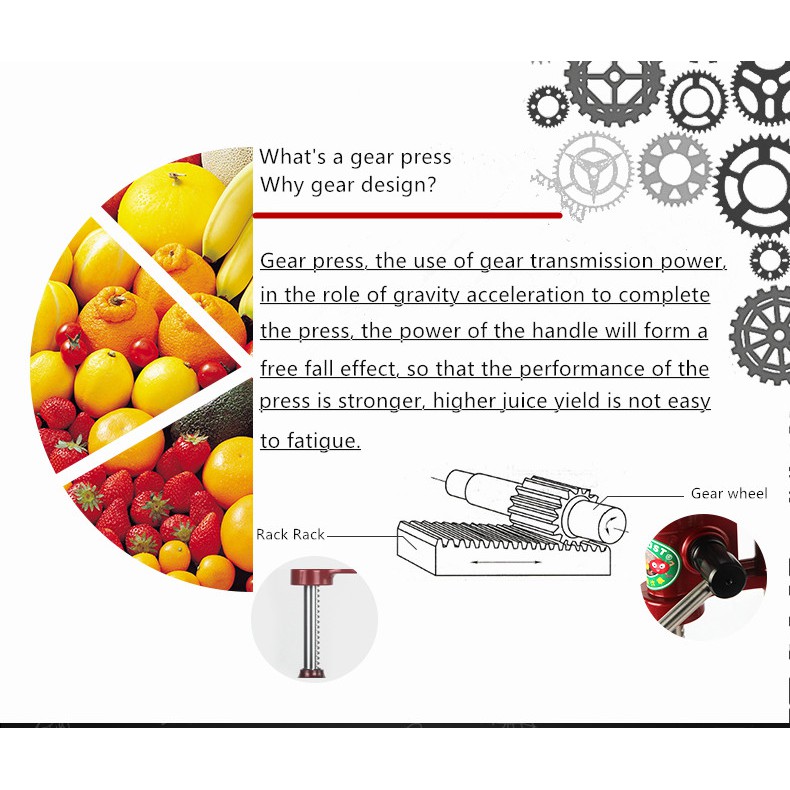 What's a gear press
Why gear design?

Gear press, the use of gear transmission power, in the role of gravity acceleration to complete the press, the power of the handle will form a free fall effect, so that the performance of the press is stronger, higher juice yield is not easy to fatigue.

Gear wheel

Rack Rack