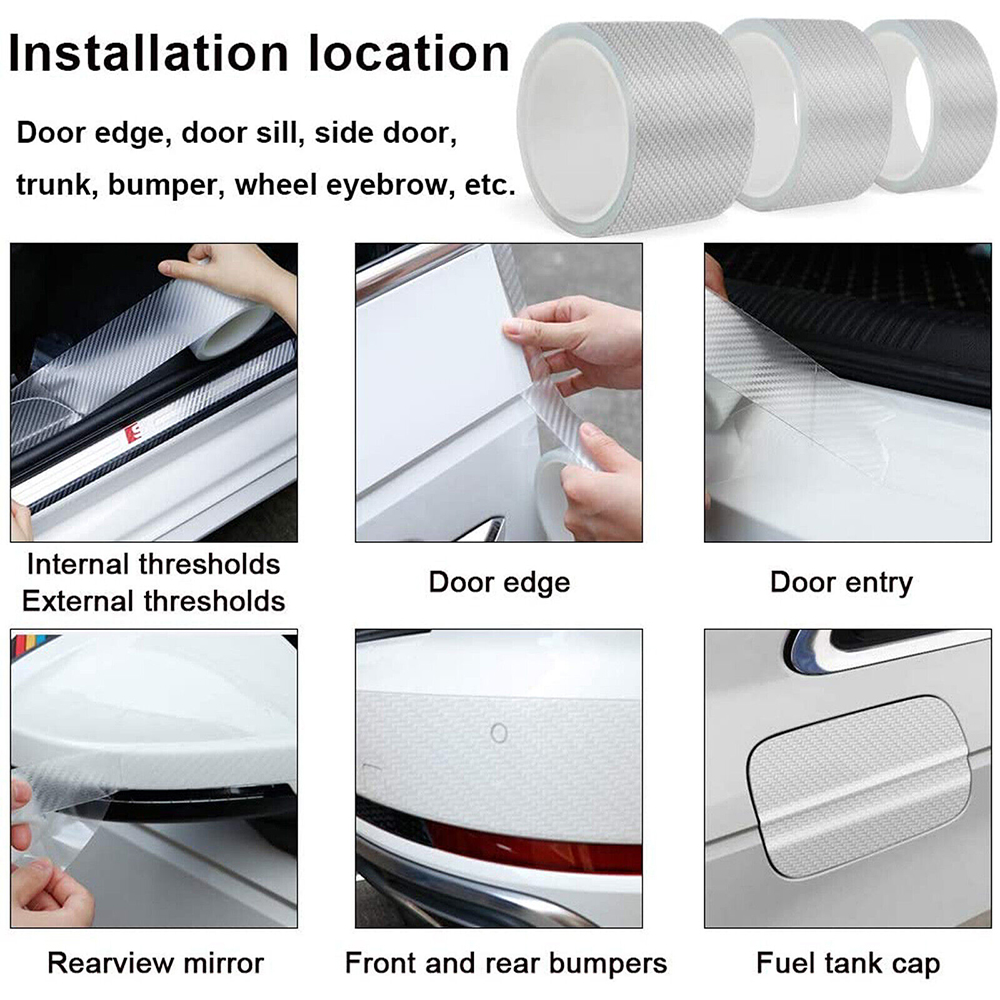 Installation location

Door edge, door sill, side door, trunk, bumper, wheel eyebrow, etc.

Internal thresholds
External thresholds

Door edge

Door entry

Rearview mirror

Front and rear bumpers

Fuel tank cap