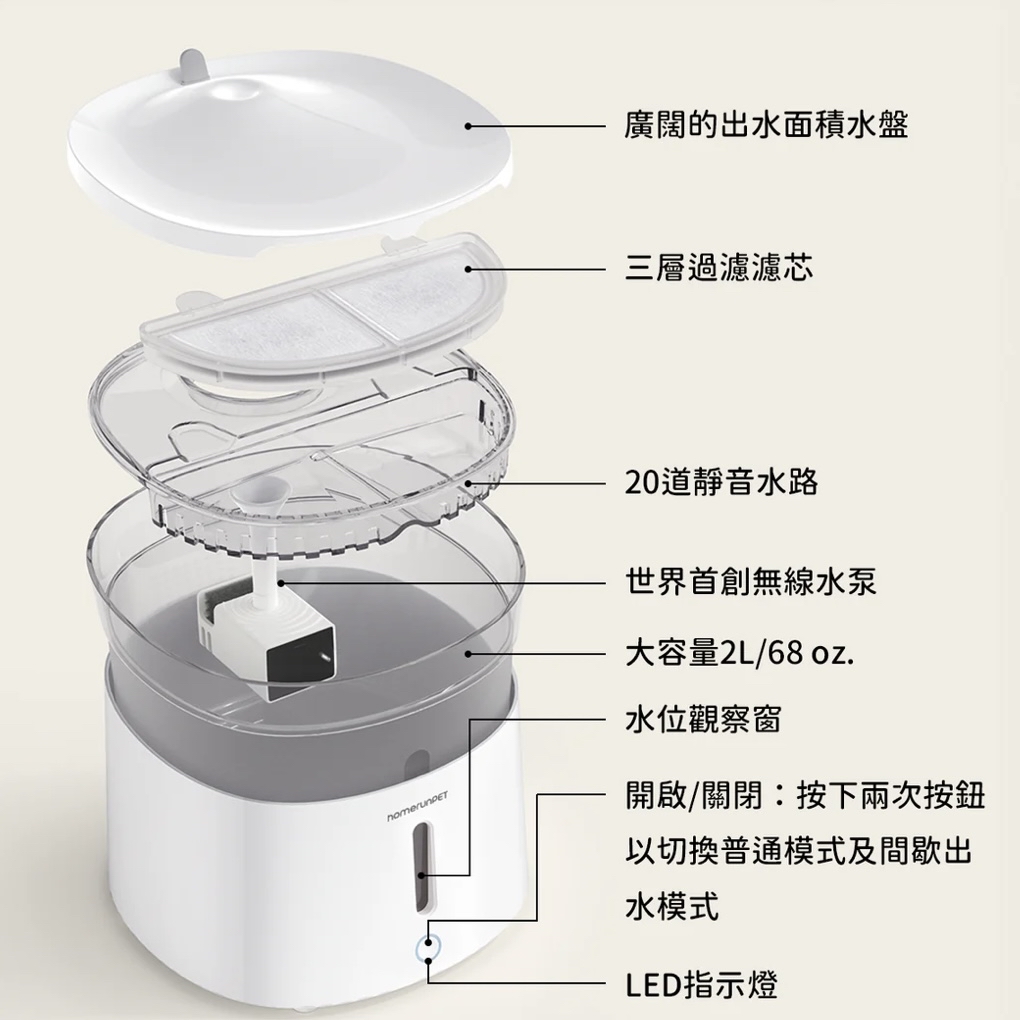 廣闊的出水面積水盤

三層過濾濾芯

20道靜音水路

世界首創無線水泵

大容量2L/68 oz.

水位觀察窗

開啟/關閉：按下兩次按鈕以切換普通模式及間歇出水模式

LED指示燈

homerunPET