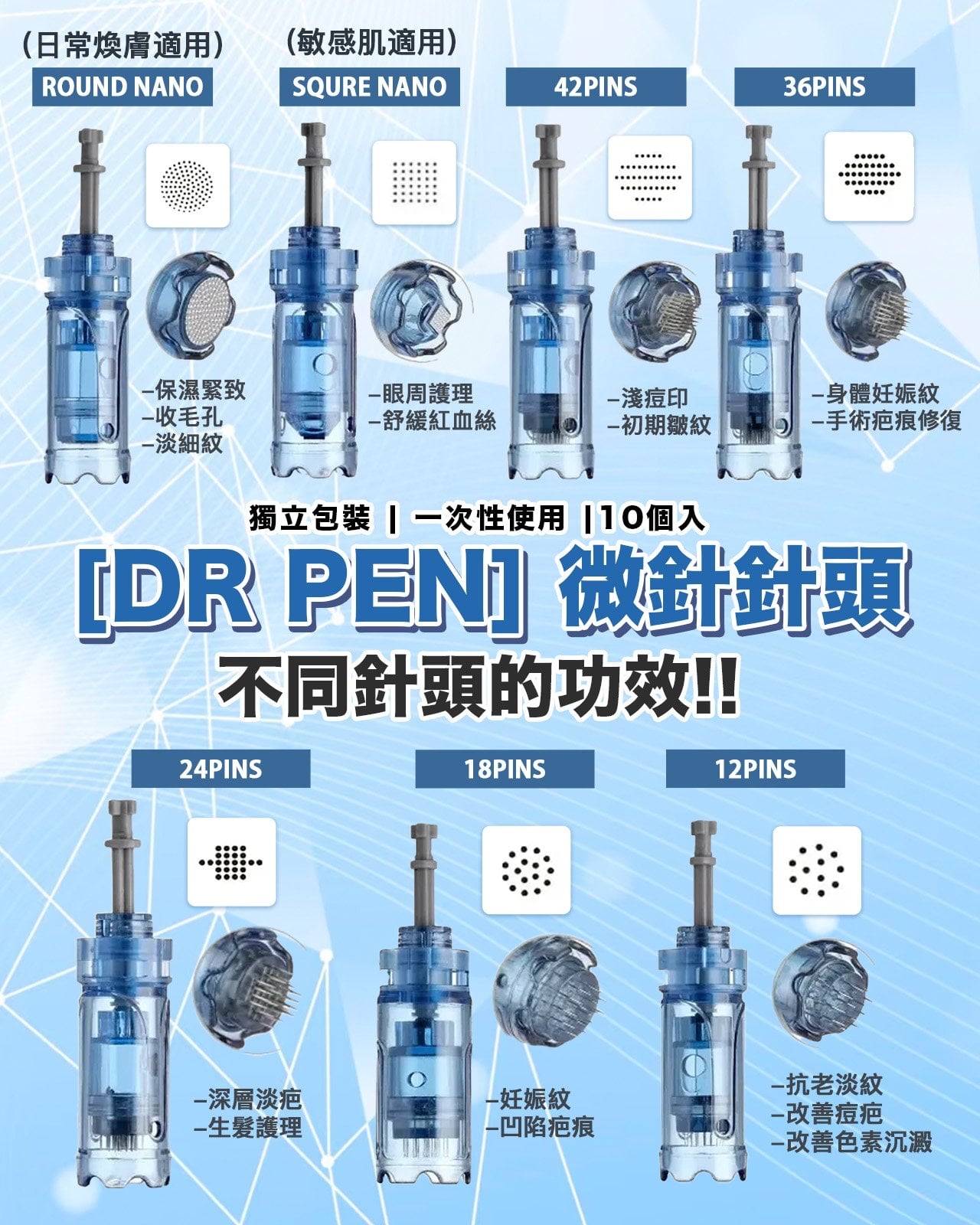 (日常煥膚適用)
ROUND NANO
–保濕緊致
–收毛孔
–淡細紋

(敏感肌適用)
SQURE NANO
–眼周護理
–舒緩紅血絲

42PINS
–淺痘印
–初期皺紋

36PINS
–身體妊娠紋
–手術疤痕修復

獨立包裝 | 一次性使用 |10個入
[DR PEN] 微針針頭
不同針頭的功效!!

24PINS
–深層淡疤
–生髮護理

18PINS
–妊娠紋
–凹陷疤痕

12PINS
–抗老淡紋
–改善痘疤
–改善色素沉澱