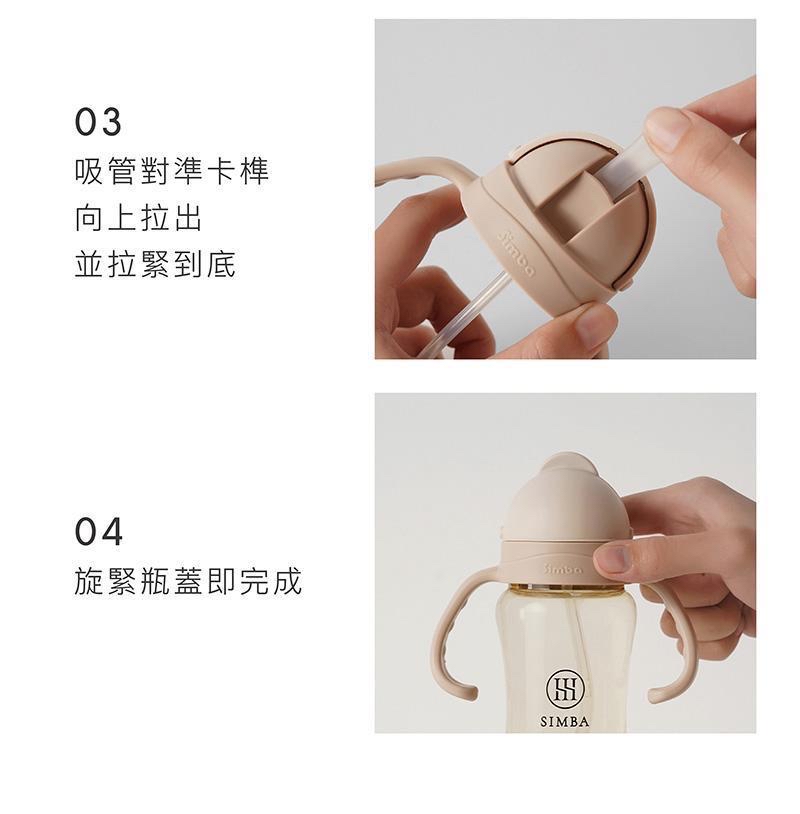 03
吸管對準卡榫
向上拉出
並拉緊到底

Simba

04
旋緊瓶蓋即完成

Simba

SIMBA