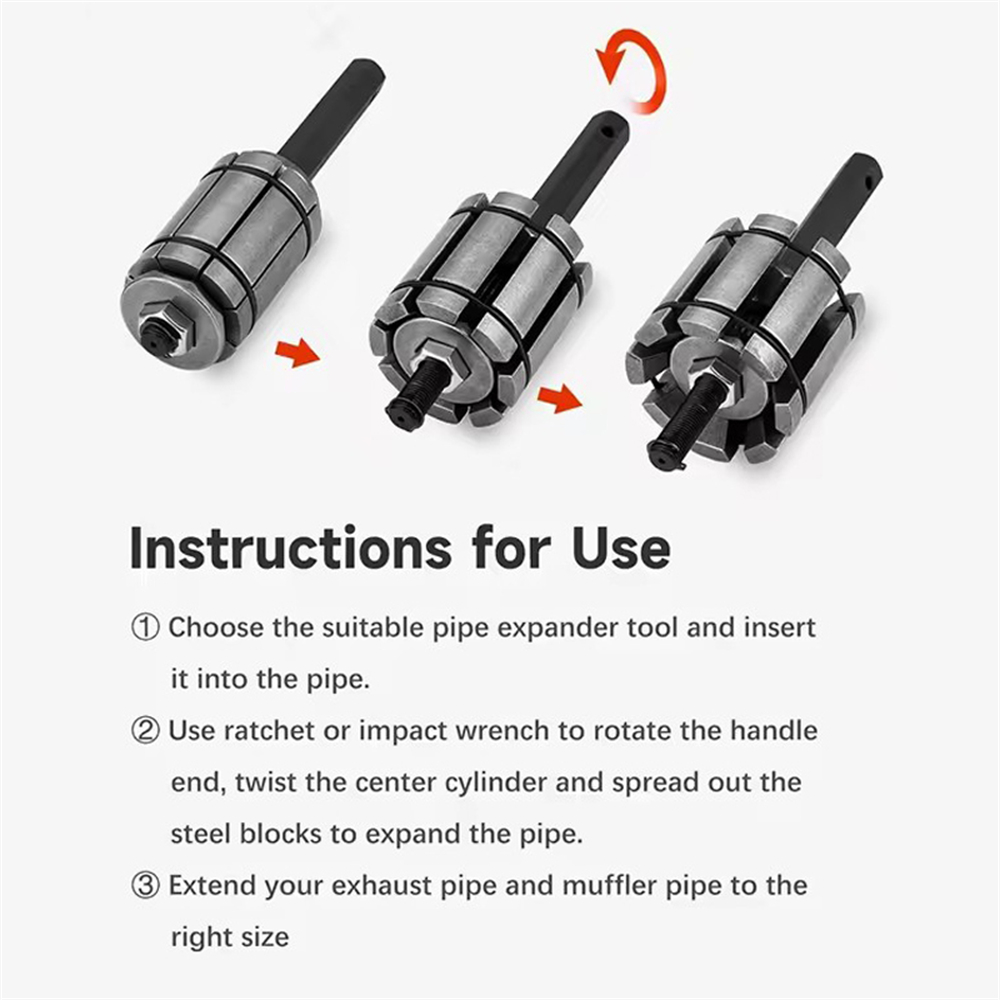 Instructions for Use

① Choose the suitable pipe expander tool and insert it into the pipe.

② Use ratchet or impact wrench to rotate the handle end, twist the center cylinder and spread out the steel blocks to expand the pipe.

③ Extend your exhaust pipe and muffler pipe to the right size